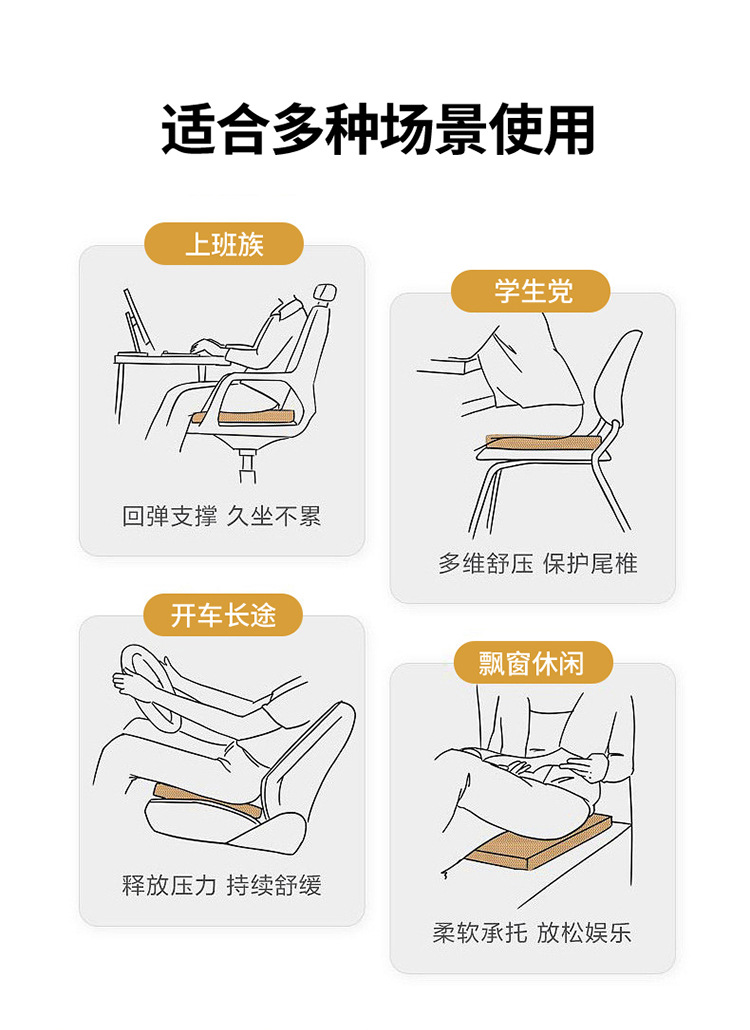 适合多种场景使用

上班族

回弹支撑 久坐不累

学生党

多维舒压 保护尾椎

开车长途

释放压力 持续舒缓

飘窗休闲

柔软承托 放松娱乐