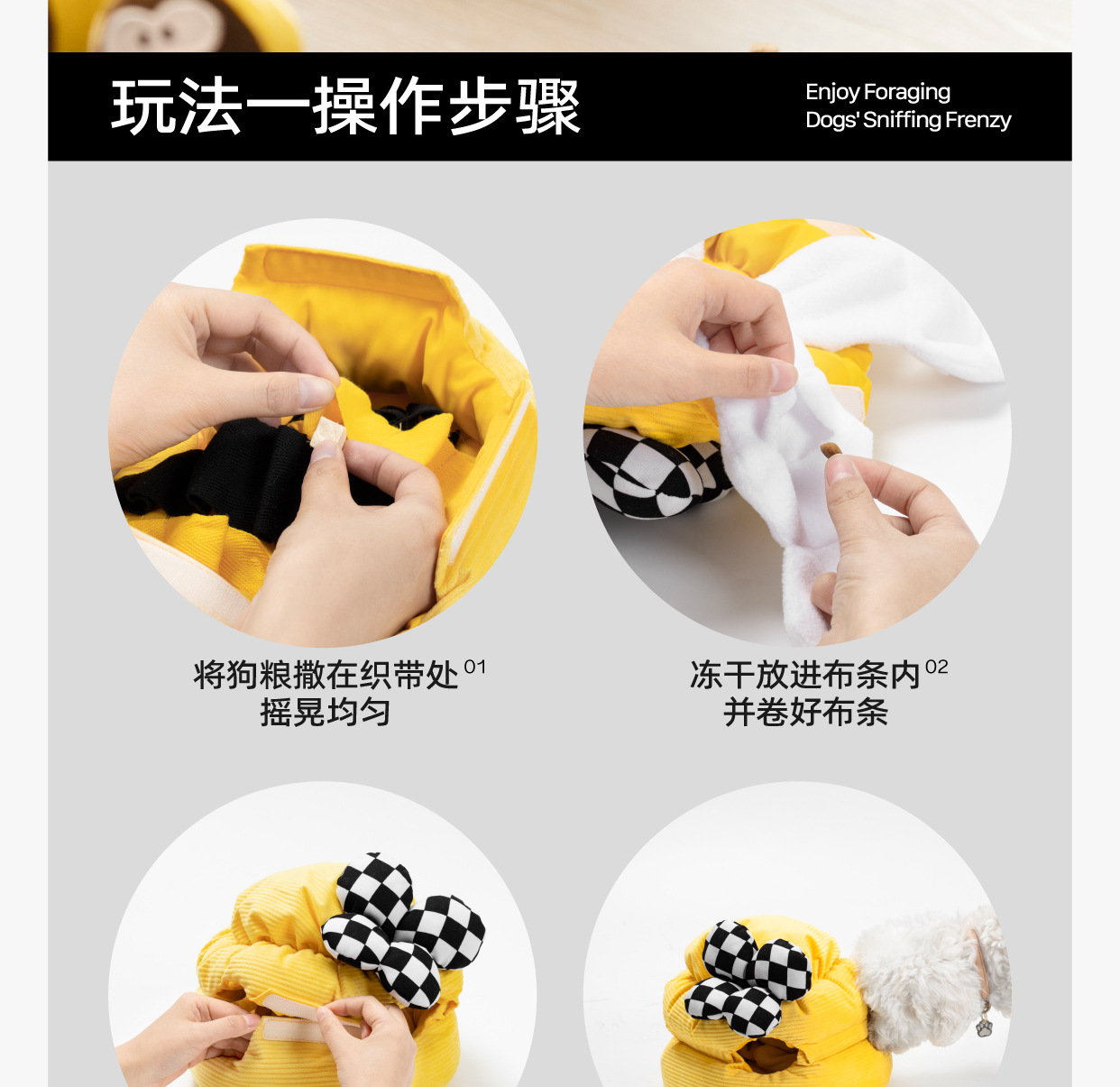 玩法一操作步骤

Enjoy Foraging
Dogs' Sniffing Frenzy

将狗粮撒在织带处 01
摇晃均匀

冻干放进布条内 02
并卷好布条