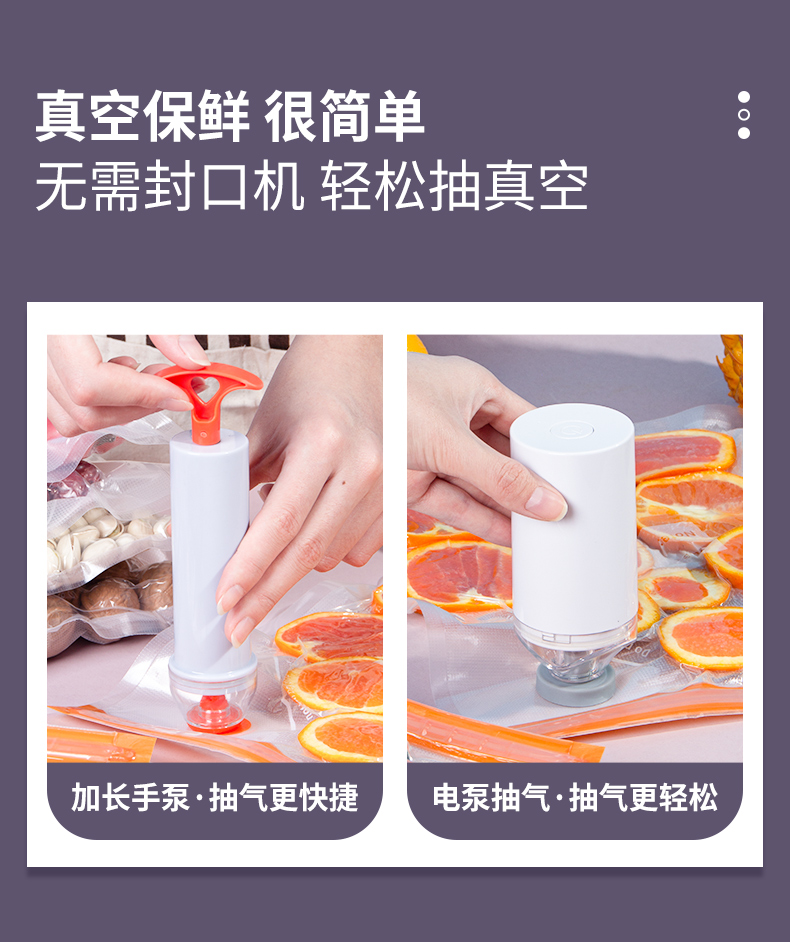 真空保鲜 很简单
无需封口机 轻松抽真空

加长手泵·抽气更快捷

电泵抽气·抽气更轻松