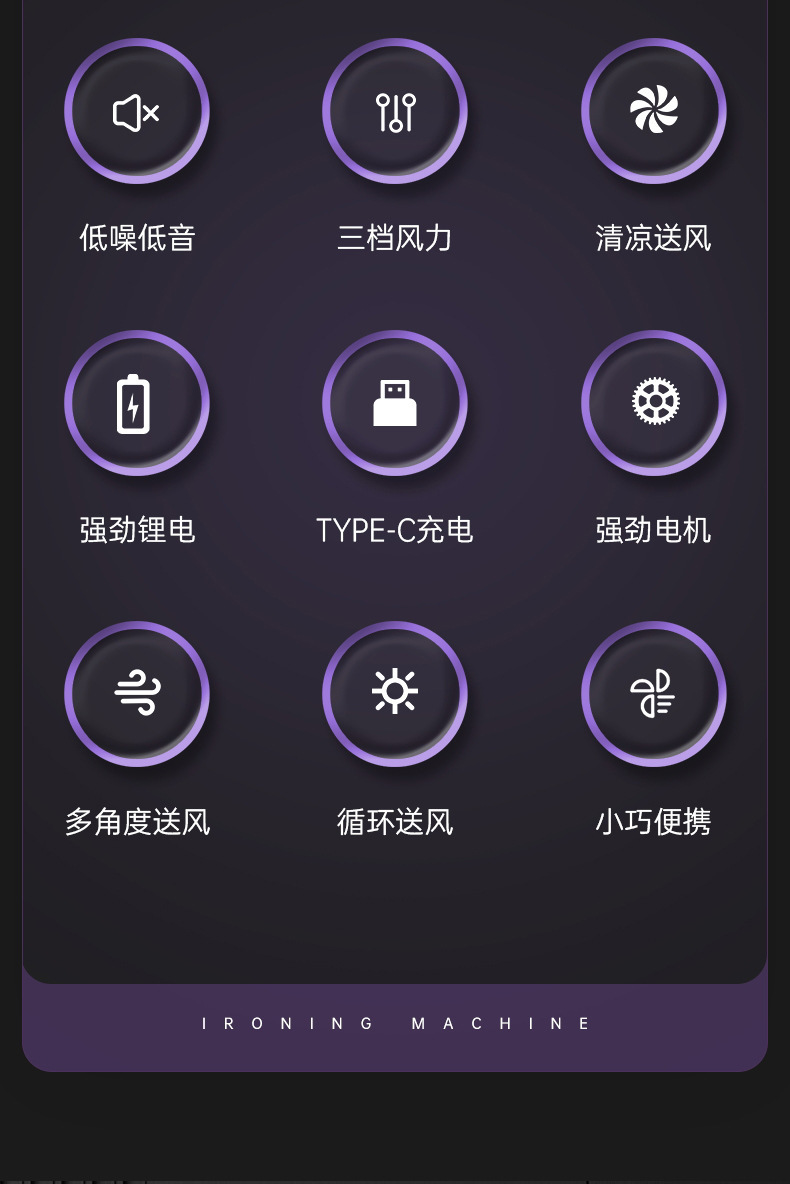 低噪低音 三档风力 清凉送风

强劲锂电 TYPE-C充电 强劲电机

多角度送风 循环送风 小巧便携

IRONING MACHINE