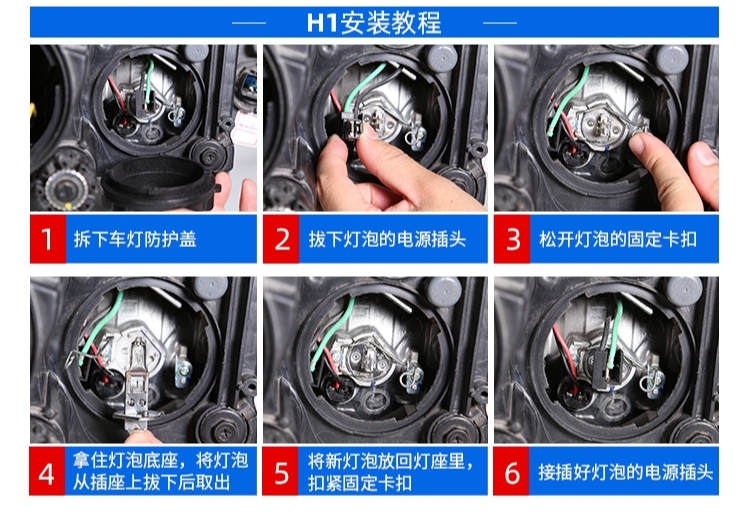 H1安装教程

1 拆下车灯防护盖

2 拔下灯泡的电源插头

3 松开灯泡的固定卡扣

4 拿住灯泡底座，将灯泡从插座上拔下后取出

5 将新灯泡放回灯座里，扣紧固定卡扣

6 接插好灯泡的电源插头