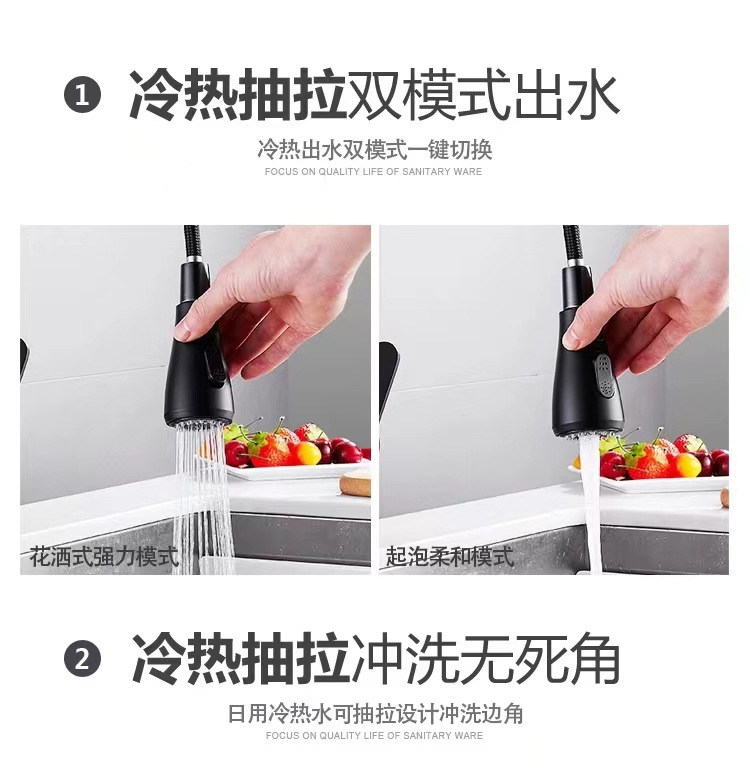 1 冷热抽拉双模式出水

冷热出水双模式一键切换

FOCUS ON QUALITY LIFE OF SANITARY WARE

花洒式强力模式

起泡柔和模式

2 冷热抽拉冲洗无死角

日用冷热水可抽拉设计冲洗边角

FOCUS ON QUALITY LIFE OF SANITARY WARE