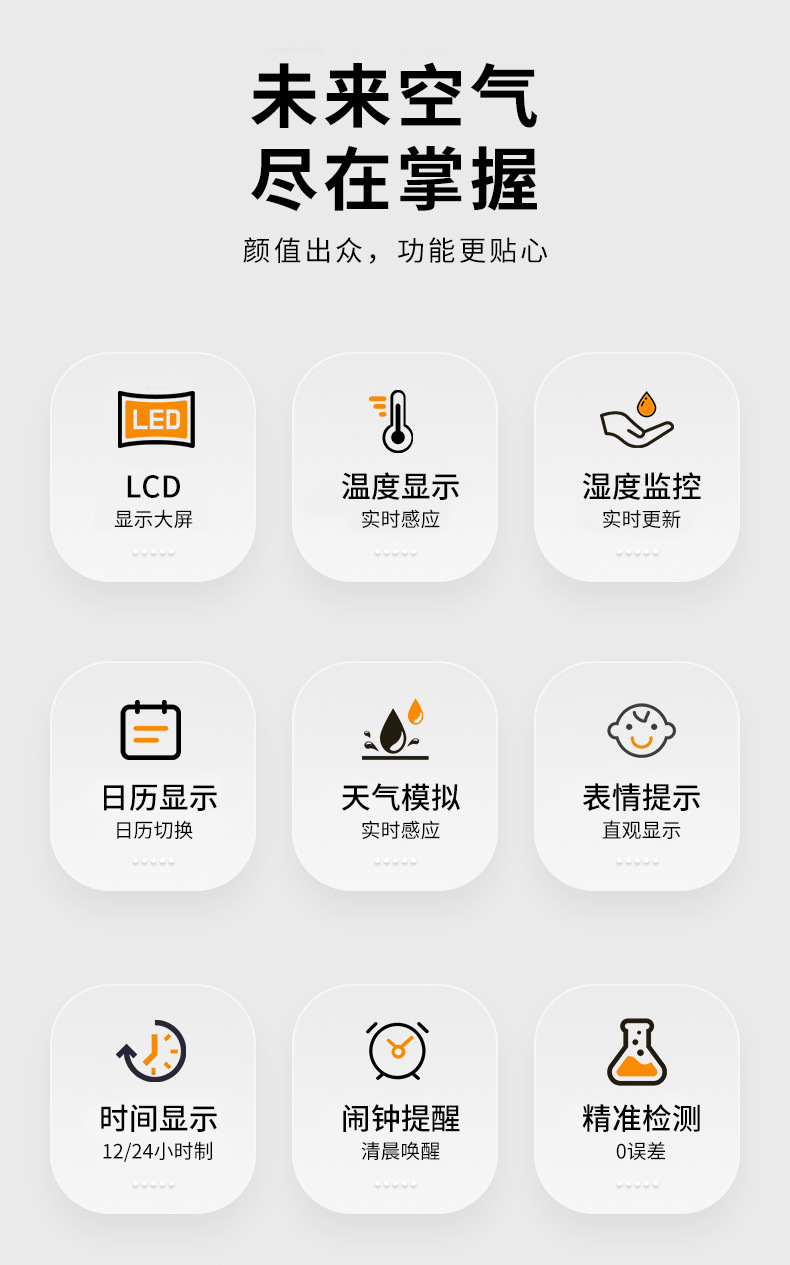 未来空气
尽在掌握

颜值出众，功能更贴心

LED

LCD
显示大屏

温度显示
实时感应

湿度监控
实时更新

日历显示
日历切换

天气模拟
实时感应

表情提示
直观显示

时间显示
12/24小时制

闹钟提醒
清晨唤醒

精准检测
0误差