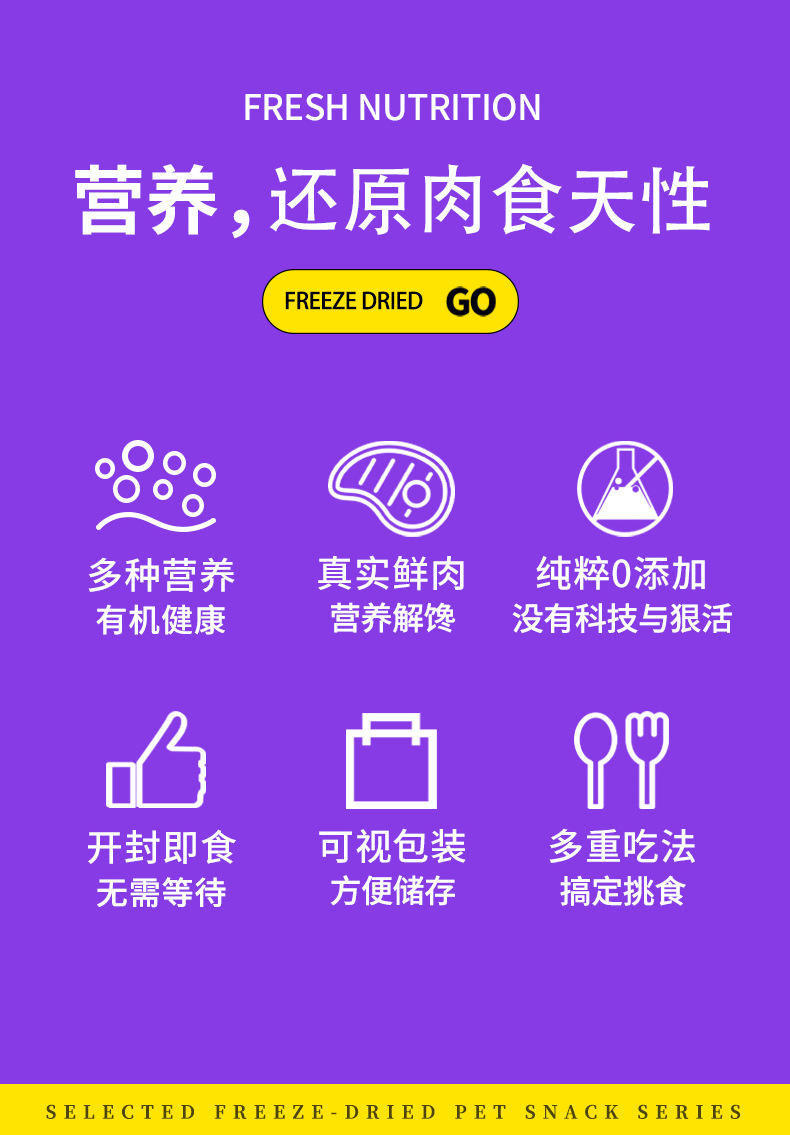 FRESH NUTRITION

营养，还原肉食天性

FREEZE DRIED GO

多种营养
有机健康

真实鲜肉
营养解馋

纯粹0添加
没有科技与狠活

开封即食
无需等待

可视包装
方便储存

多重吃法
搞定挑食

SELECTED FREEZE-DRIED PET SNACK SERIES