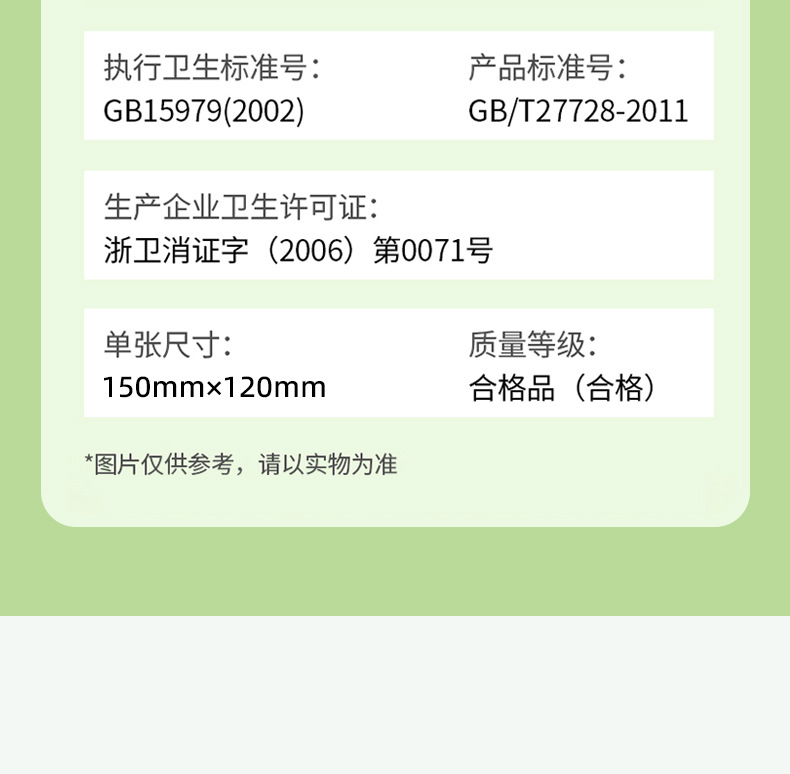 执行卫生标准号:
GB15979(2002)

产品标准号:
GB/T27728-2011

生产企业卫生许可证:
浙卫消证字（2006）第0071号

单张尺寸:
150mm×120mm

质量等级:
合格品（合格）

*图片仅供参考，请以实物为准