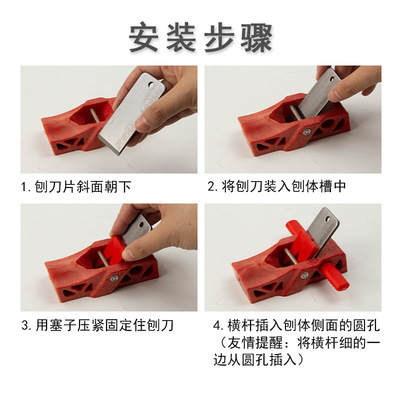 安装步骤

1. 刨刀片斜面朝下

2. 将刨刀装入刨体槽中

3. 用塞子压紧固定住刨刀

4. 横杆插入刨体侧面的圆孔（友情提醒：将横杆细的一边从圆孔插入）