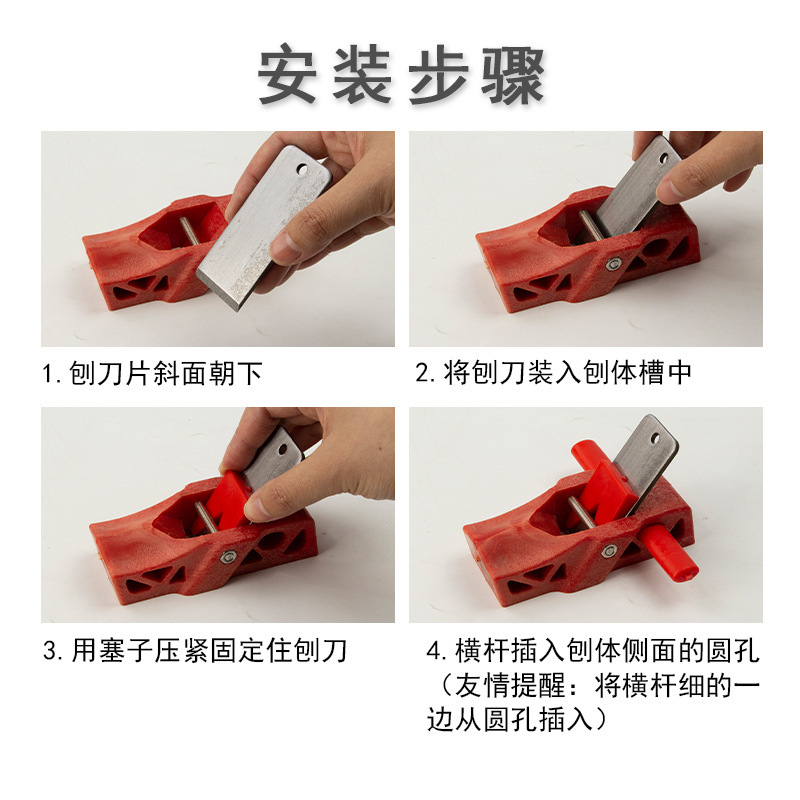 安装步骤

1. 刨刀片斜面朝下

2. 将刨刀装入刨体槽中

3. 用塞子压紧固定住刨刀

4. 横杆插入刨体侧面的圆孔（友情提醒：将横杆细的一边从圆孔插入）