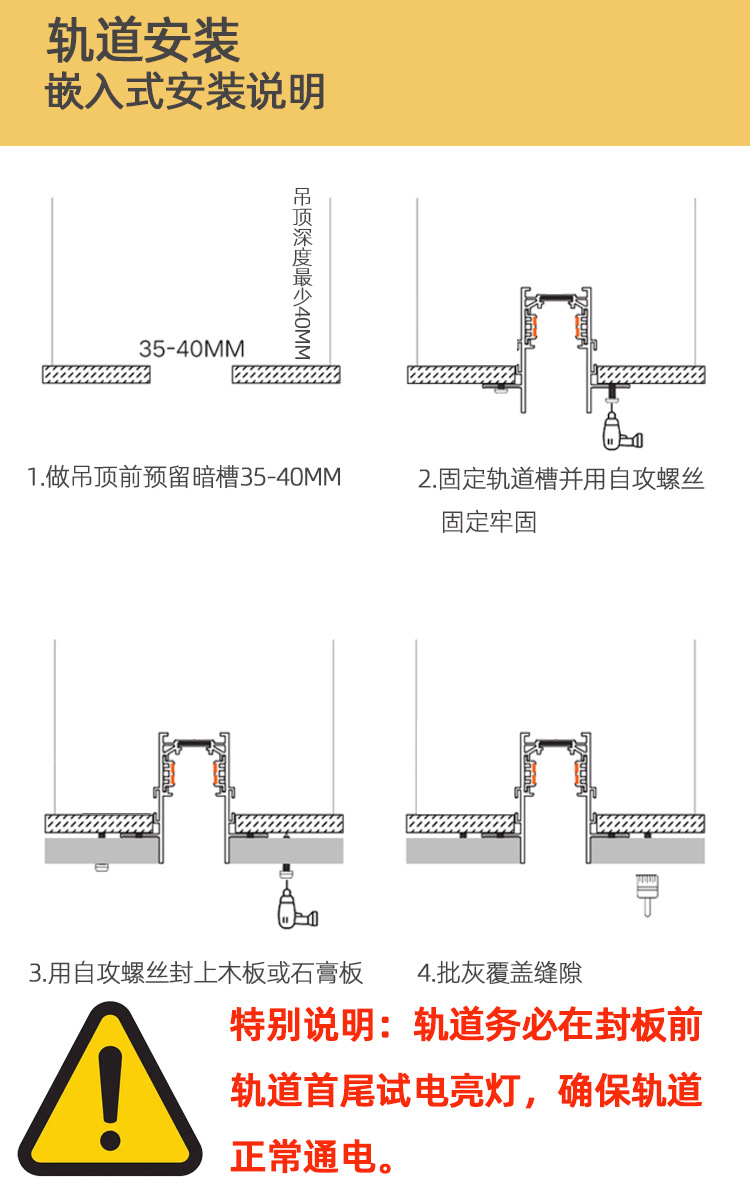 轨道安装
嵌入式安装说明

吊顶深度最少40MM

35-40MM

1.做吊顶前预留暗槽35-40MM

2.固定轨道槽并用自攻螺丝固定牢固

3.用自攻螺丝封上木板或石膏板

4.批灰覆盖缝隙

特别说明：轨道务必在封板前轨道首尾试电亮灯，确保轨道正常通电。