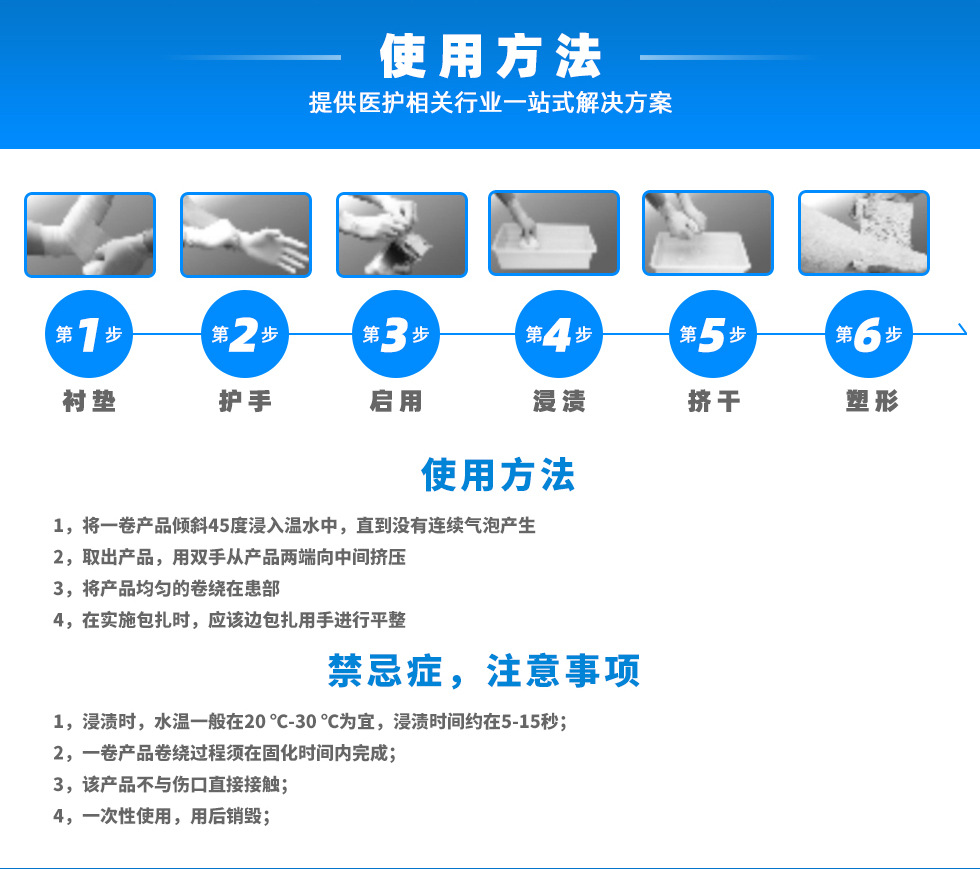 使用方法
提供医护相关行业一站式解决方案

第1步
衬垫

第2步
护手

第3步
启用

第4步
浸渍

第5步
挤干

第6步
塑形

使用方法

1，将一卷产品倾斜45度浸入温水中，直到没有连续气泡产生
2，取出产品，用双手从产品两端向中间挤压
3，将产品均匀的卷绕在患部
4，在实施包扎时，应该边包扎用手进行平整

禁忌症，注意事项

1，浸渍时，水温一般在20 °C-30 °C为宜，浸渍时间约在5-15秒;
2，一卷产品卷绕过程须在固化时间内完成;
3，该产品不与伤口直接接触;
4，一次性使用，用后销毁;