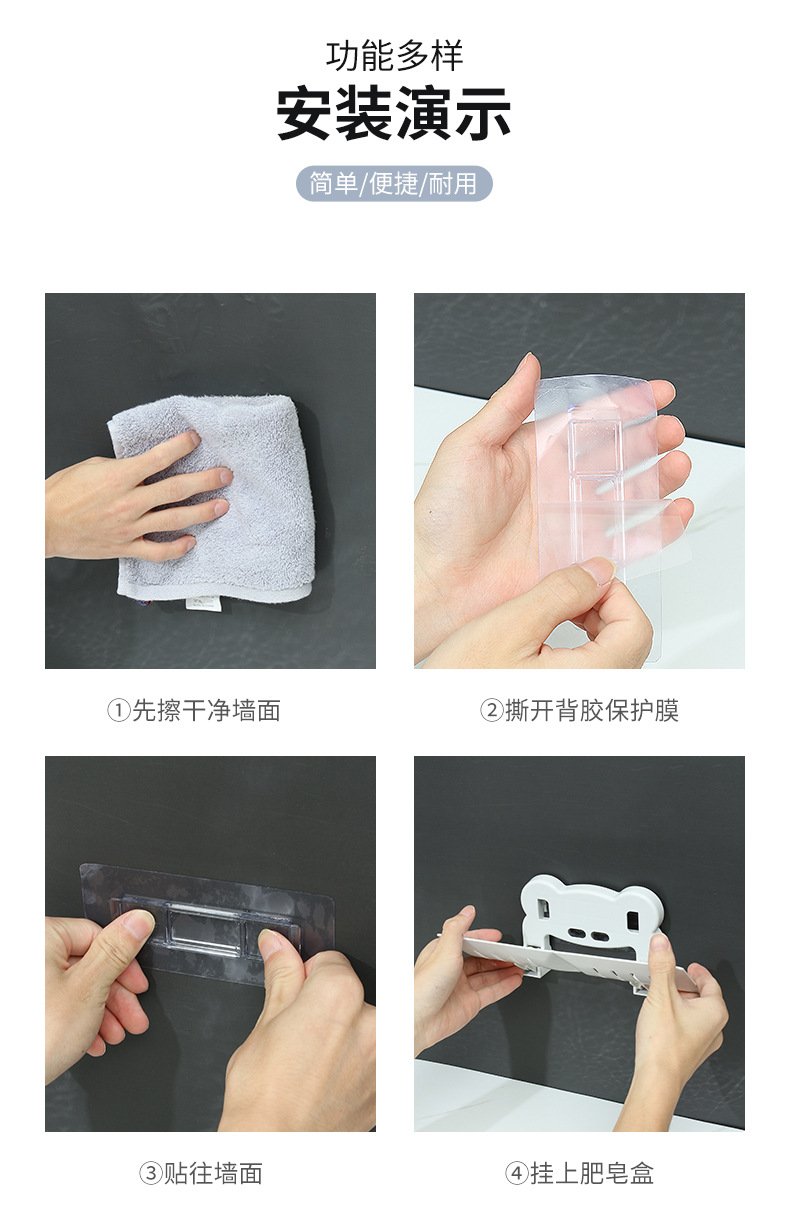 功能多样
安装演示
简单/便捷/耐用

①先擦干净墙面

②撕开背胶保护膜

③贴往墙面

④挂上肥皂盒