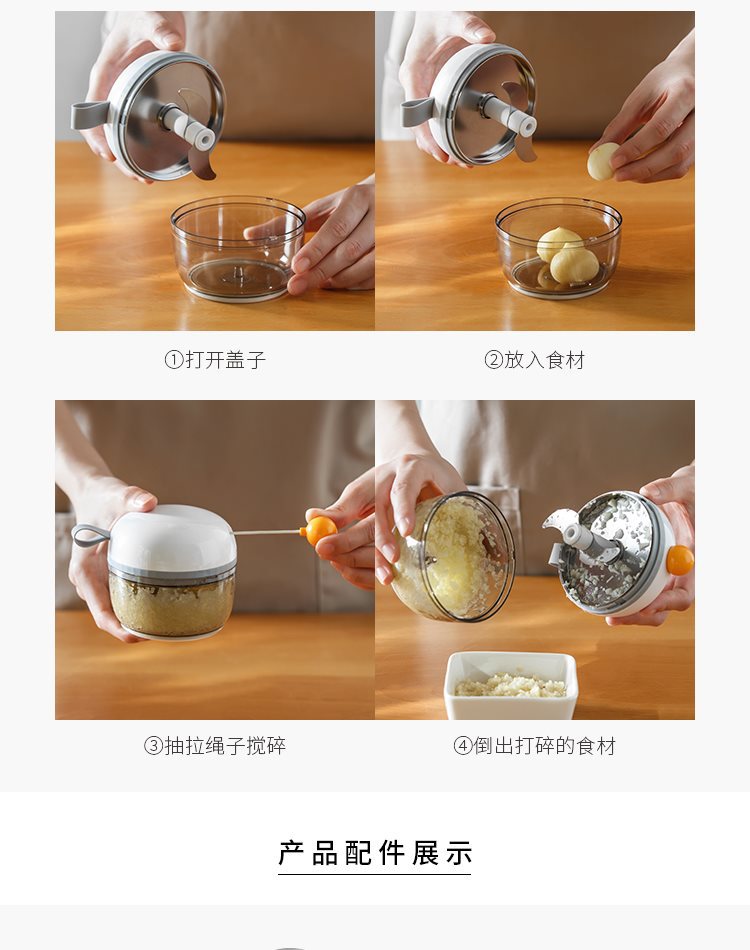 ①打开盖子

②放入食材

③抽拉绳子搅碎

④倒出打碎的食材

产品配件展示