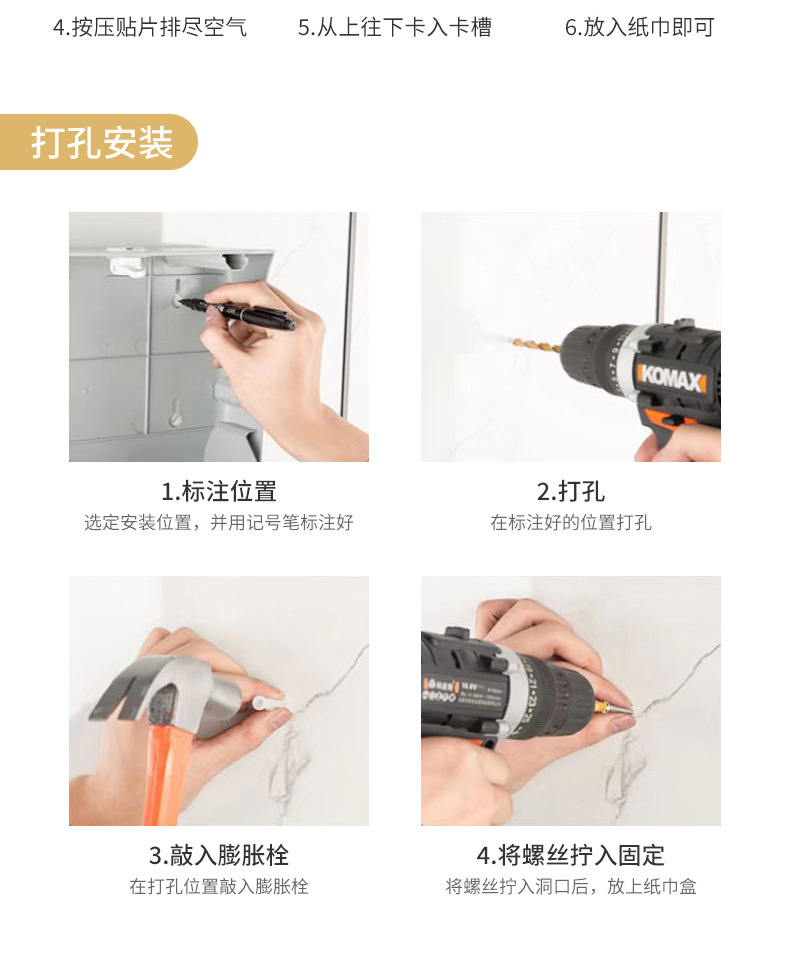 4.按压贴片排尽空气　5.从上往下卡入卡槽　6.放入纸巾即可

打孔安装

KOMAX

1.标注位置
选定安装位置，并用记号笔标注好

2.打孔
在标注好的位置打孔

3.敲入膨胀栓
在打孔位置敲入膨胀栓

4.将螺丝拧入固定
将螺丝拧入洞口后，放上纸巾盒