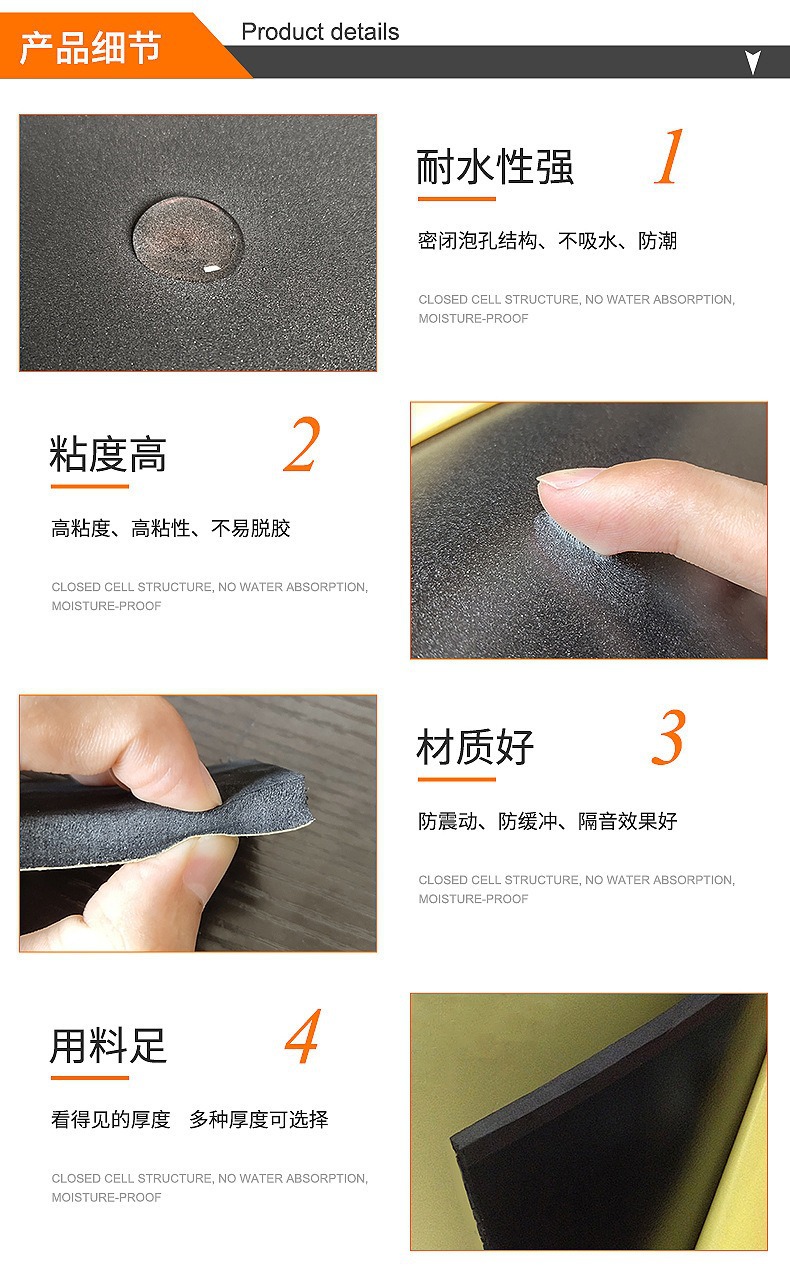 产品细节 Product details

耐水性强 1

密闭泡孔结构、不吸水、防潮

CLOSED CELL STRUCTURE, NO WATER ABSORPTION, MOISTURE-PROOF

粘度高 2

高粘度、高粘性、不易脱胶

CLOSED CELL STRUCTURE, NO WATER ABSORPTION, MOISTURE-PROOF

材质好 3

防震动、防缓冲、隔音效果好

CLOSED CELL STRUCTURE, NO WATER ABSORPTION, MOISTURE-PROOF

用料足 4

看得见的厚度 多种厚度可选择

CLOSED CELL STRUCTURE, NO WATER ABSORPTION, MOISTURE-PROOF