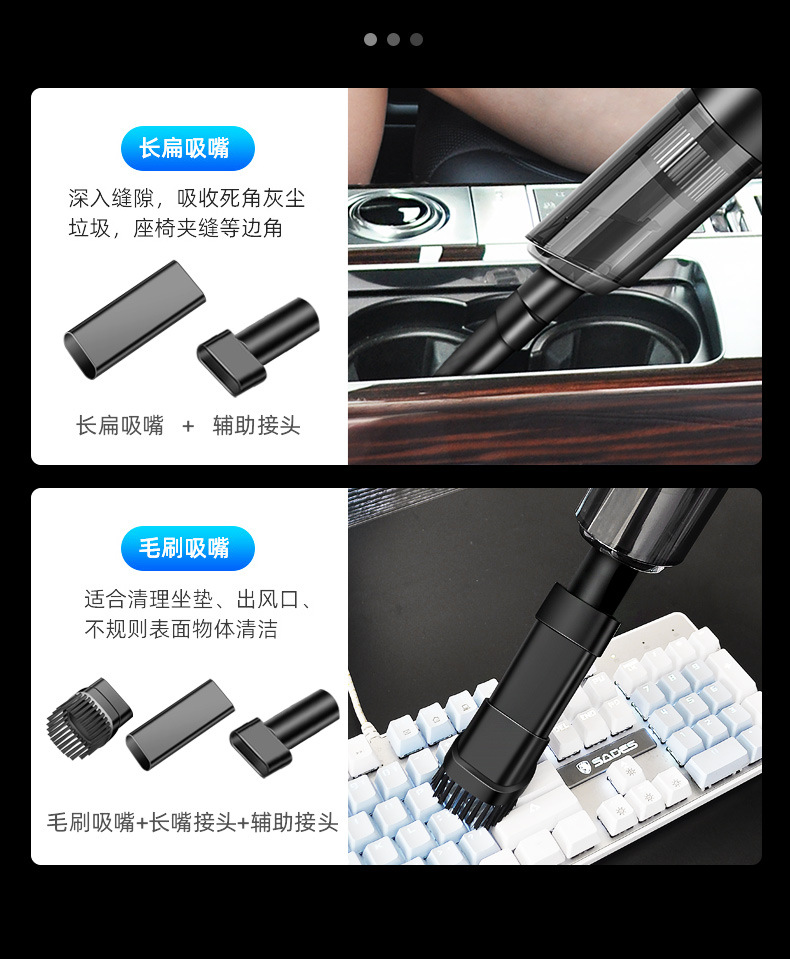 长扁吸嘴

深入缝隙，吸收死角灰尘垃圾，座椅夹缝等边角

长扁吸嘴 + 辅助接头

毛刷吸嘴

适合清理坐垫、出风口、不规则表面物体清洁

毛刷吸嘴+长嘴接头+辅助接头

SADES