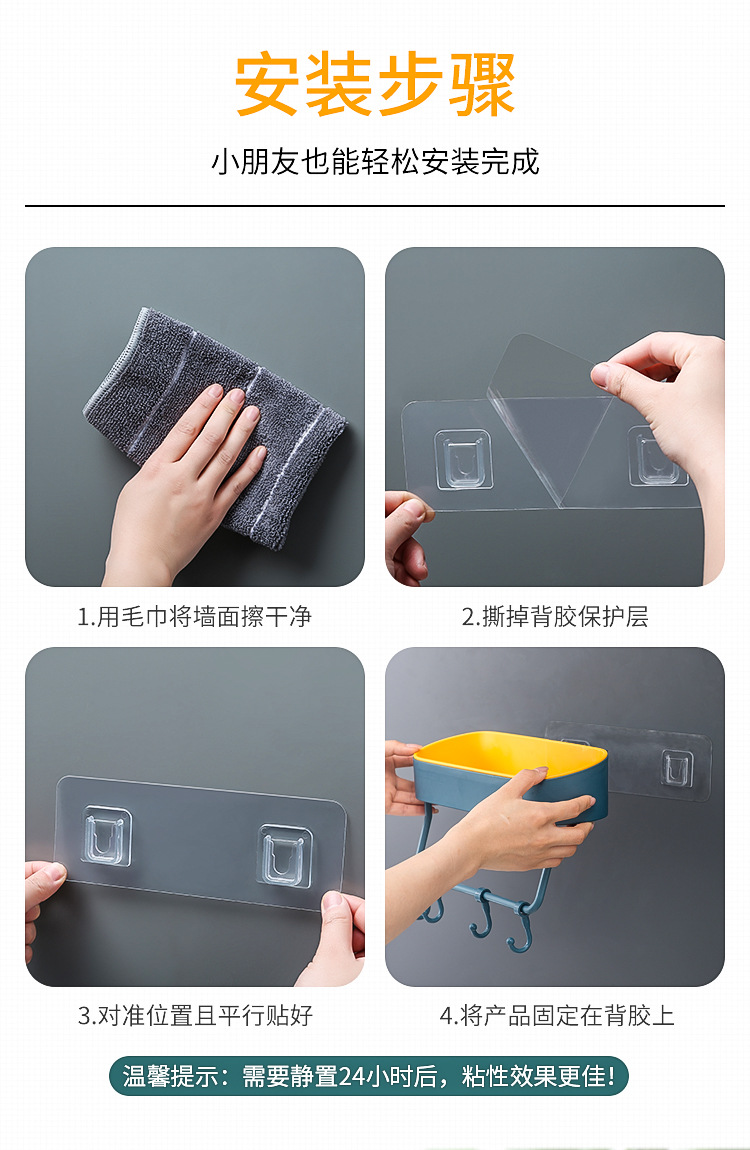 安装步骤

小朋友也能轻松安装完成

1.用毛巾将墙面擦干净

2.撕掉背胶保护层

3.对准位置且平行贴好

4.将产品固定在背胶上

温馨提示：需要静置24小时后，粘性效果更佳！