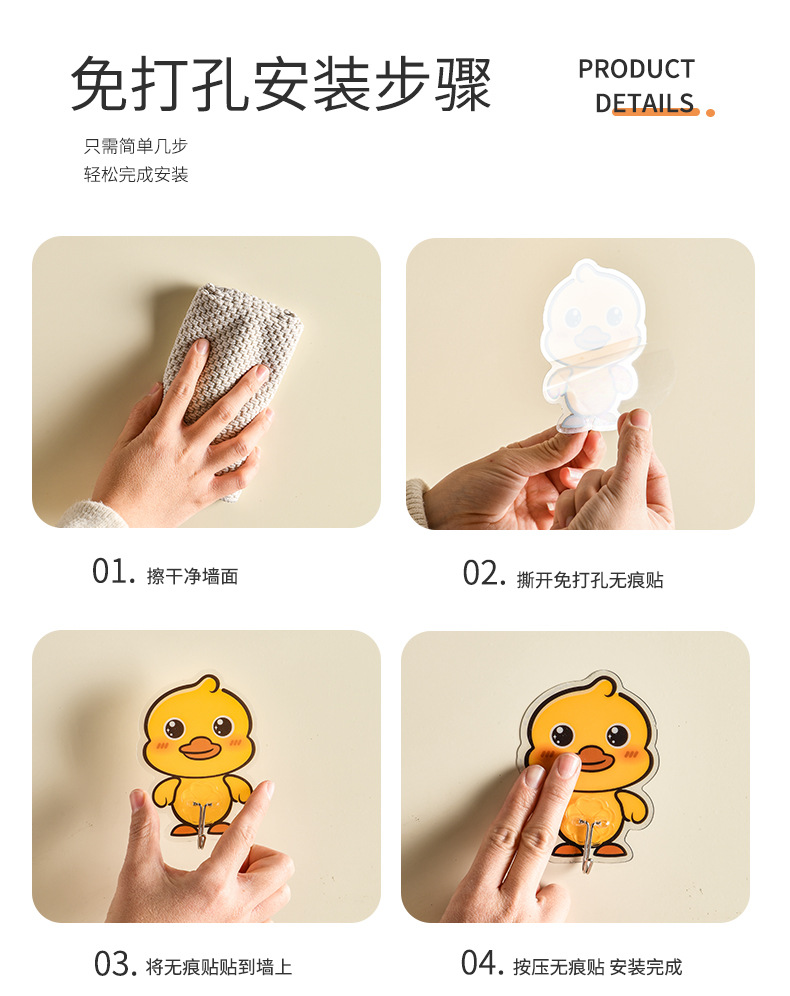 免打孔安装步骤

PRODUCT
DETAILS

只需简单几步
轻松完成安装

01. 擦干净墙面

02. 撕开免打孔无痕贴

03. 将无痕贴贴到墙上

04. 按压无痕贴 安装完成