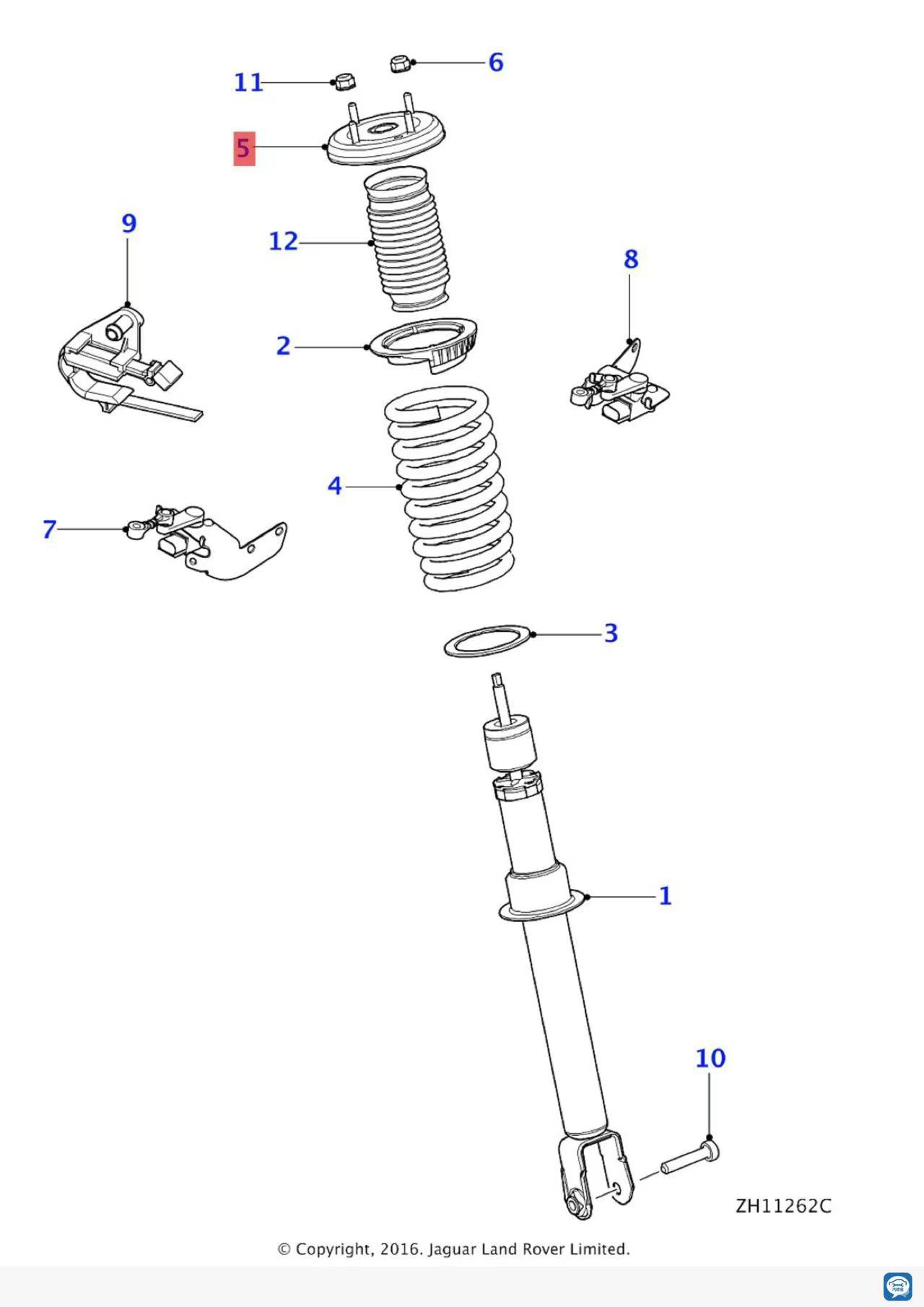 11
6
5
9
12
8
2
4
7
3
1
10
ZH11262C
© Copyright, 2016. Jaguar Land Rover Limited.