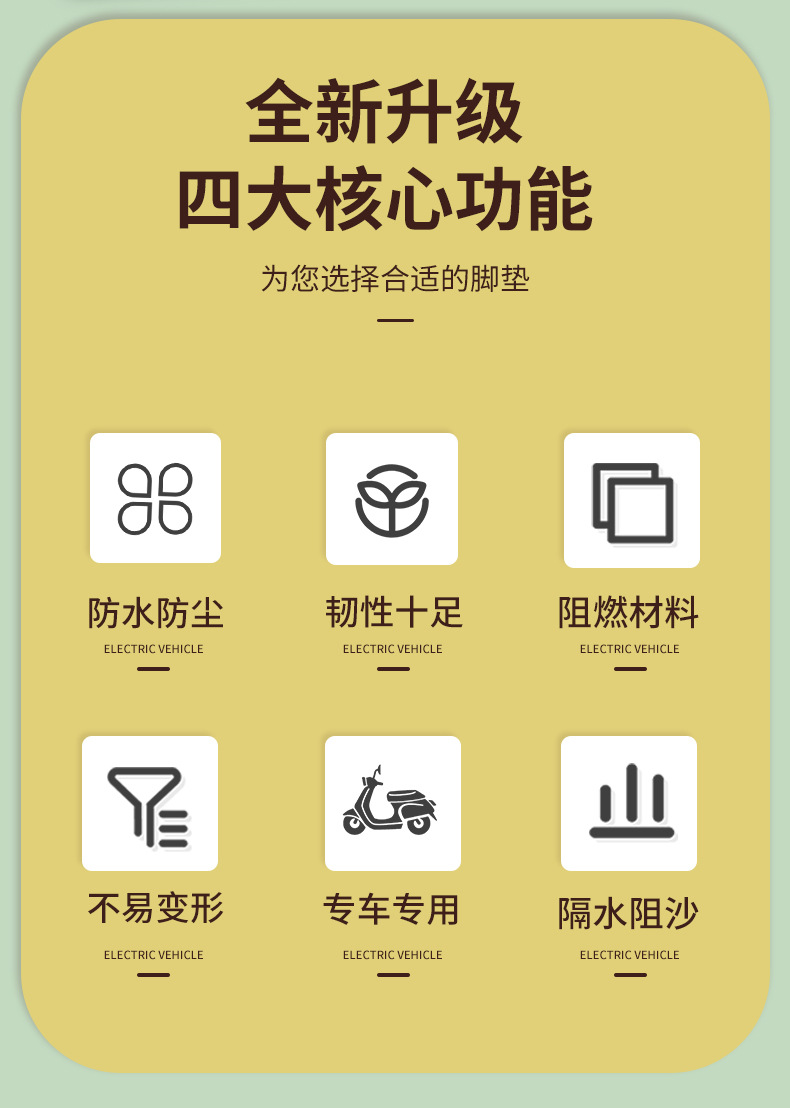 全新升级
四大核心功能

为您选择合适的脚垫

防水防尘
ELECTRIC VEHICLE

韧性十足
ELECTRIC VEHICLE

阻燃材料
ELECTRIC VEHICLE

不易变形
ELECTRIC VEHICLE

专车专用
ELECTRIC VEHICLE

隔水阻沙
ELECTRIC VEHICLE