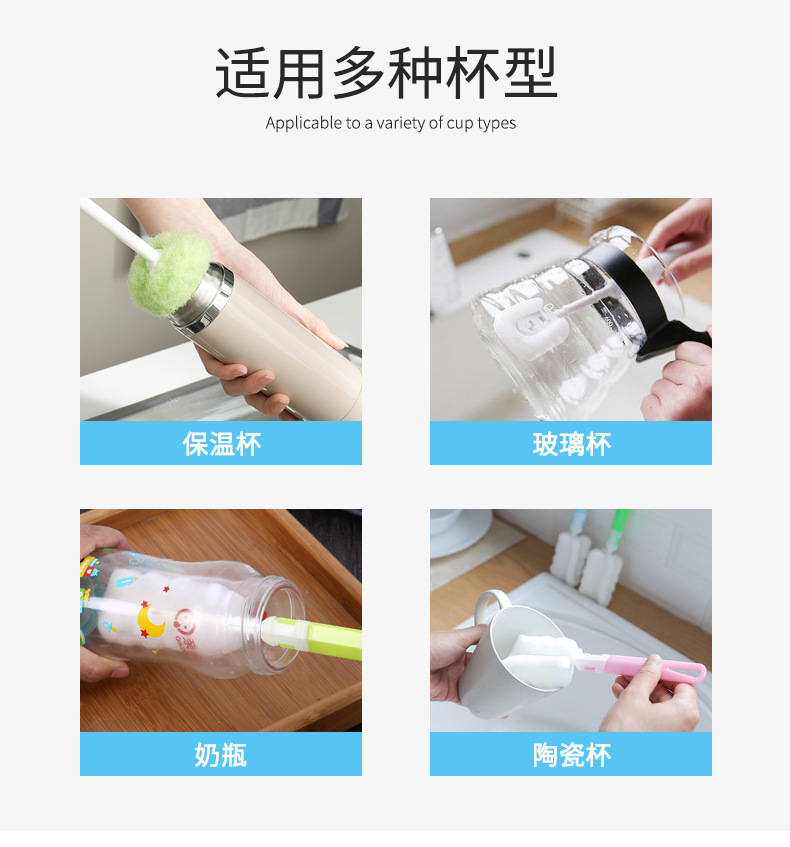 适用多种杯型
Applicable to a variety of cup types

保温杯

玻璃杯

奶瓶

陶瓷杯