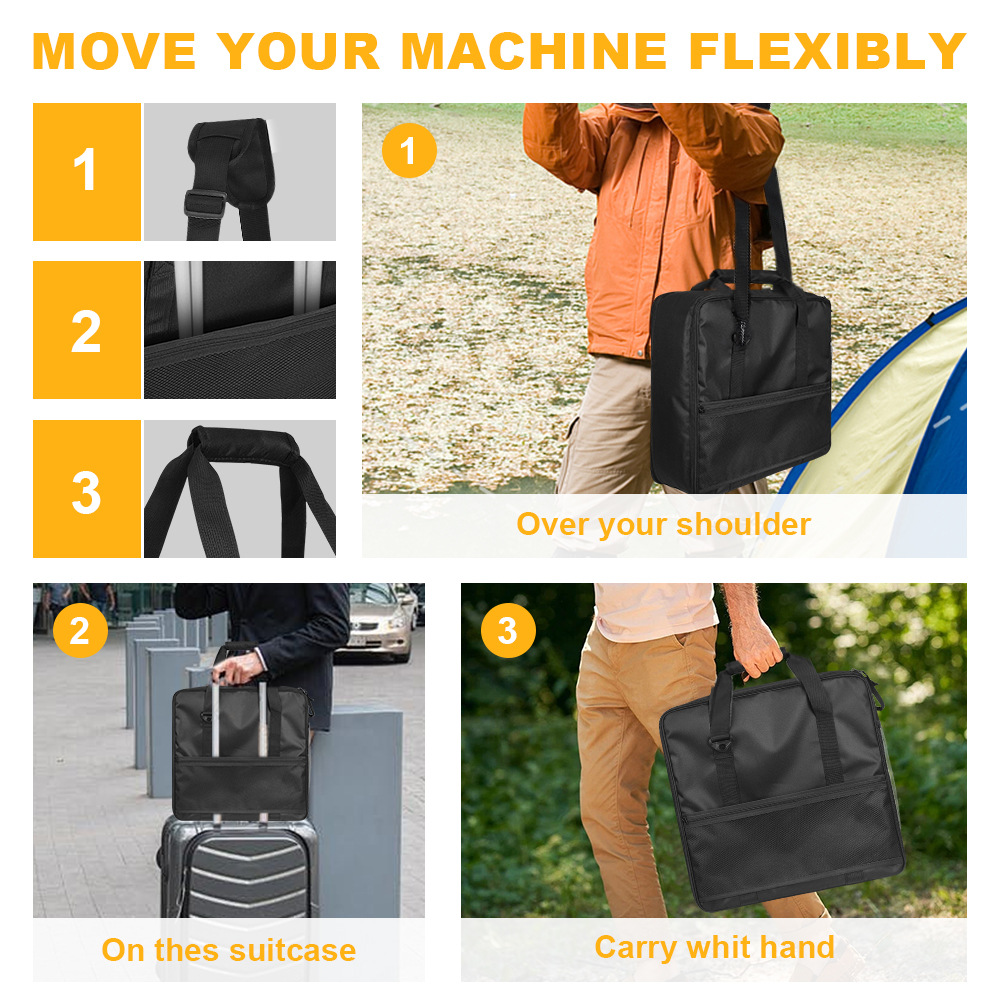 MOVE YOUR MACHINE FLEXIBLY

1

2

3

1

Over your shoulder

2

On thes suitcase

3

Carry whit hand