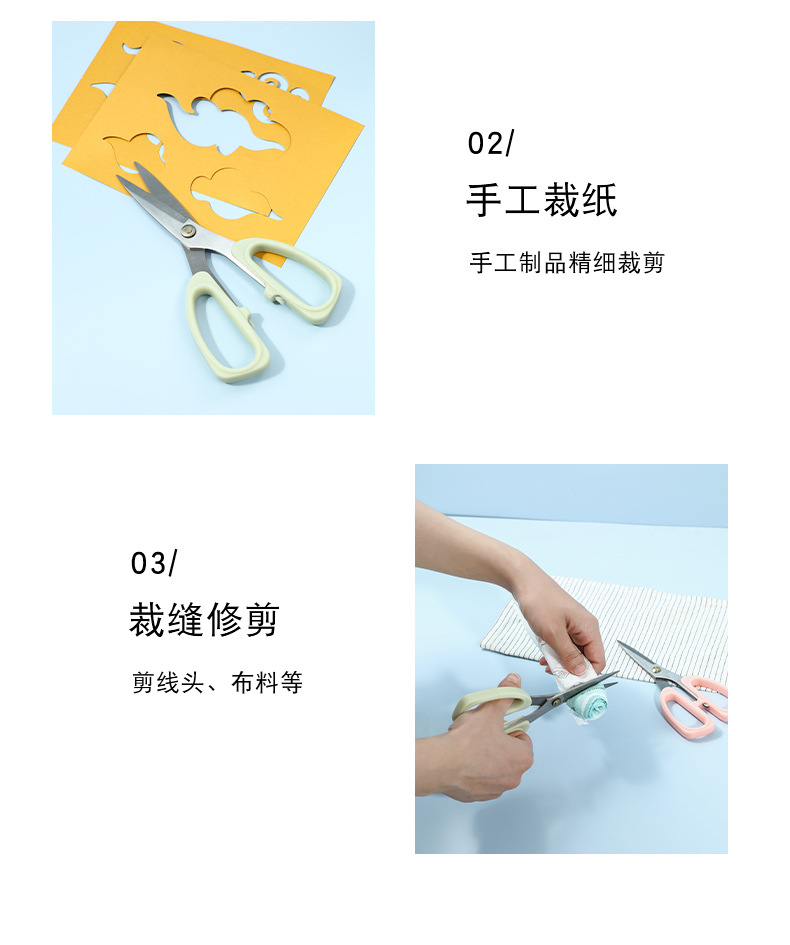 02/

手工裁纸

手工制品精细裁剪

03/

裁缝修剪

剪线头、布料等