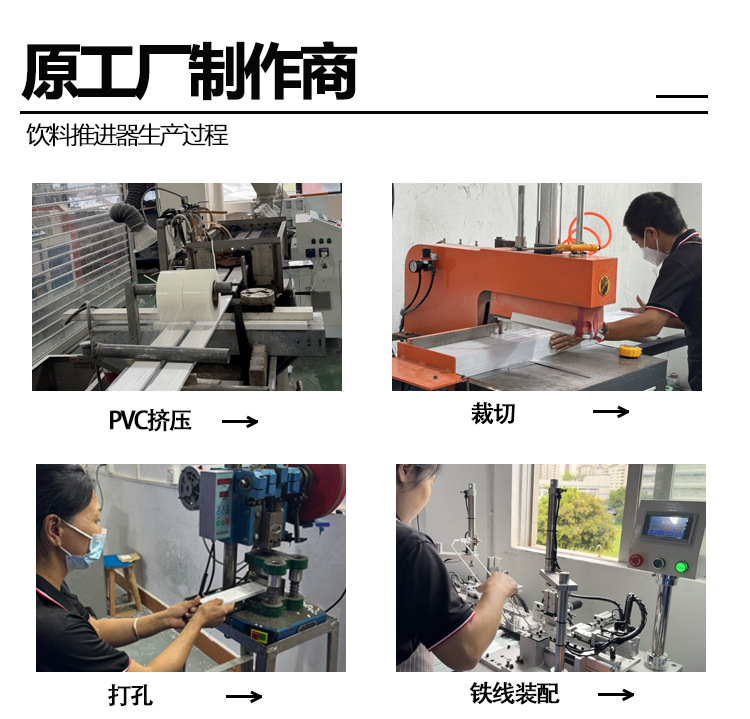 原工厂制作商

饮料推进器生产过程

PVC挤压 →

裁切 →

打孔 →

铁线装配 →