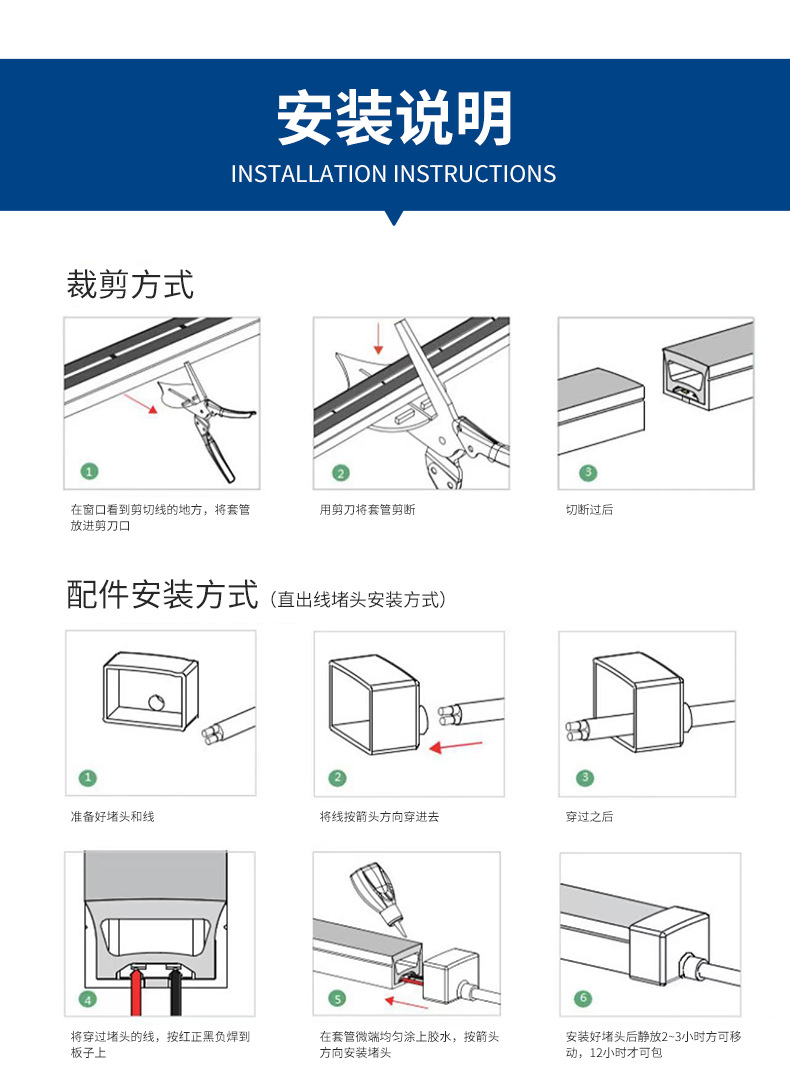 安装说明
INSTALLATION INSTRUCTIONS

裁剪方式

1
在窗口看到剪切线的地方，将套管放进剪刀口

2
用剪刀将套管剪断

3
切断过后

配件安装方式（直出线堵头安装方式）

1
准备好堵头和线

2
将线按箭头方向穿进去

3
穿过之后

4
将穿过堵头的线，按红正黑负焊到板子上

5
在套管微端均匀涂上胶水，按箭头方向安装堵头

6
安装好堵头后静放2~3小时方可移动，12小时才可包