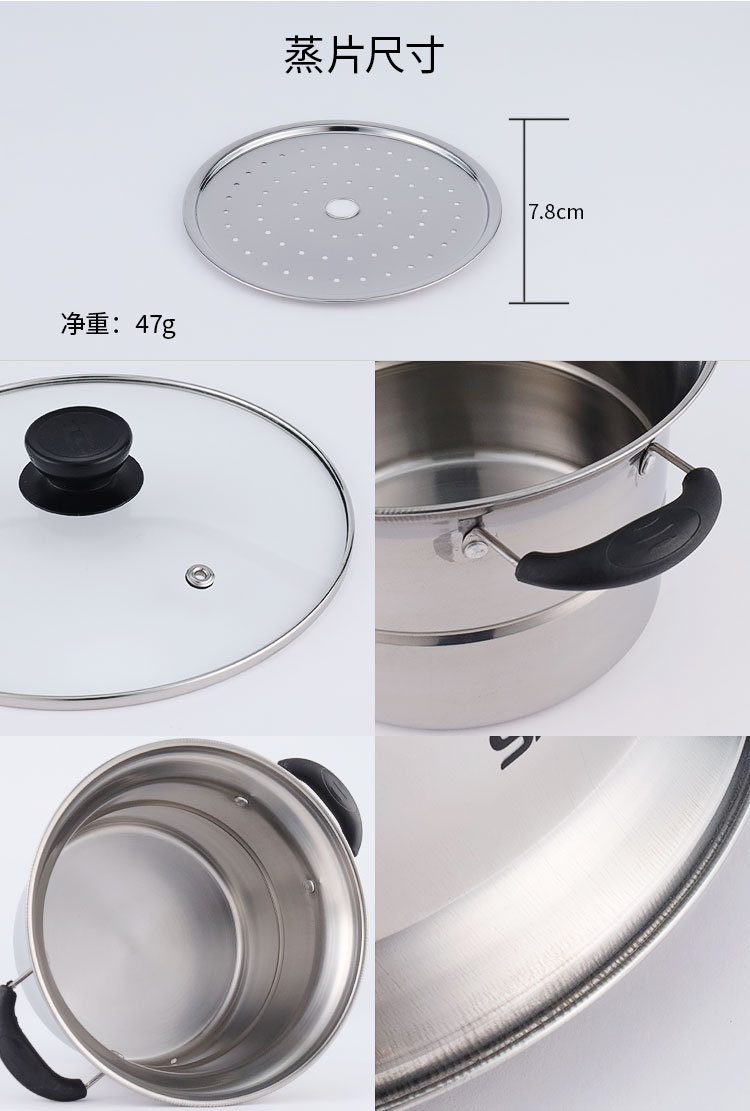 蒸片尺寸

7.8cm

净重：47g