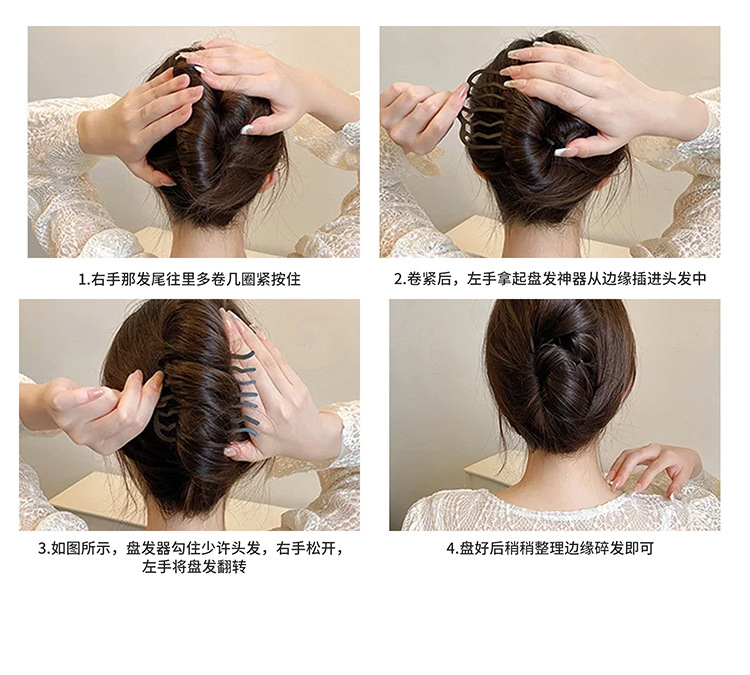 1.右手那发尾往里多卷几圈紧按住

2.卷紧后，左手拿起盘发神器从边缘插进头发中

3.如图所示，盘发器勾住少许头发，右手松开，左手将盘发翻转

4.盘好后稍稍整理边缘碎发即可