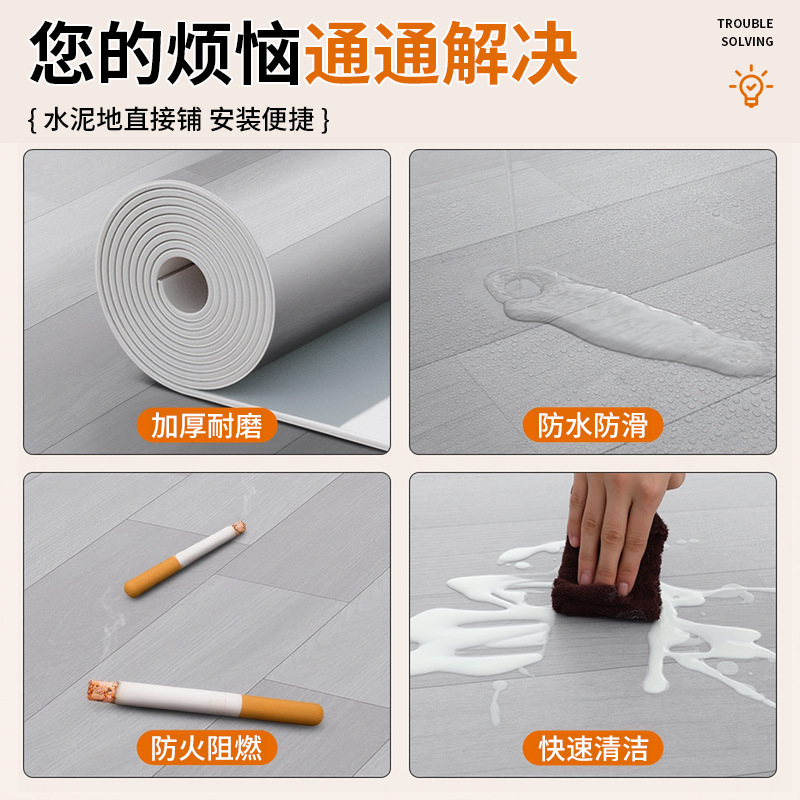 您的烦恼通通解决

TROUBLE SOLVING

{ 水泥地直接铺 安装便捷 }

加厚耐磨

防水防滑

防火阻燃

快速清洁