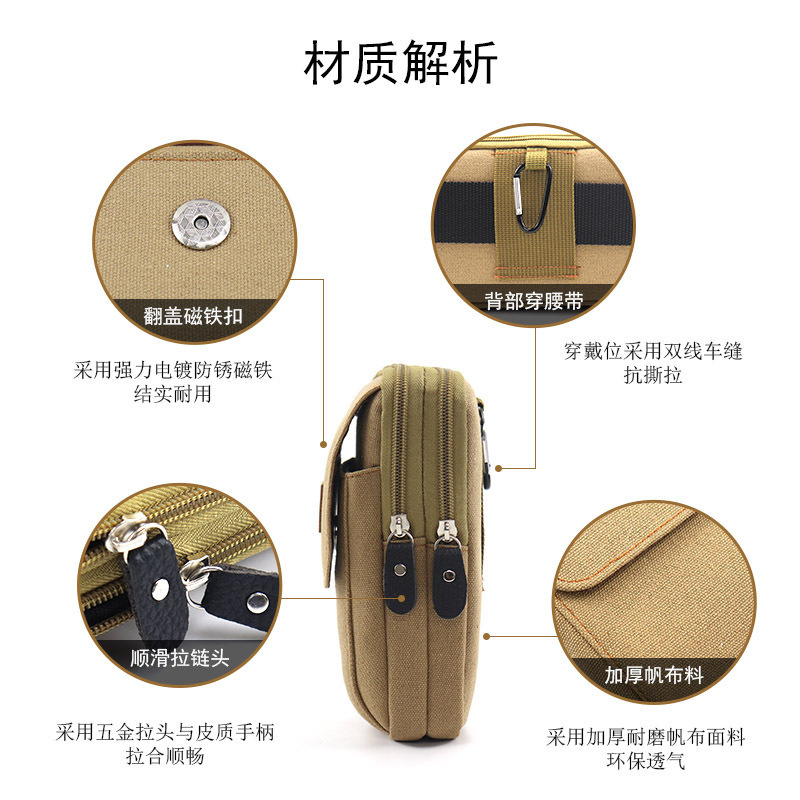 材质解析

翻盖磁铁扣

采用强力电镀防锈磁铁
结实耐用

背部穿腰带

穿戴位采用双线车缝
抗撕拉

顺滑拉链头

采用五金拉头与皮质手柄
拉合顺畅

加厚帆布料

采用加厚耐磨帆布面料
环保透气