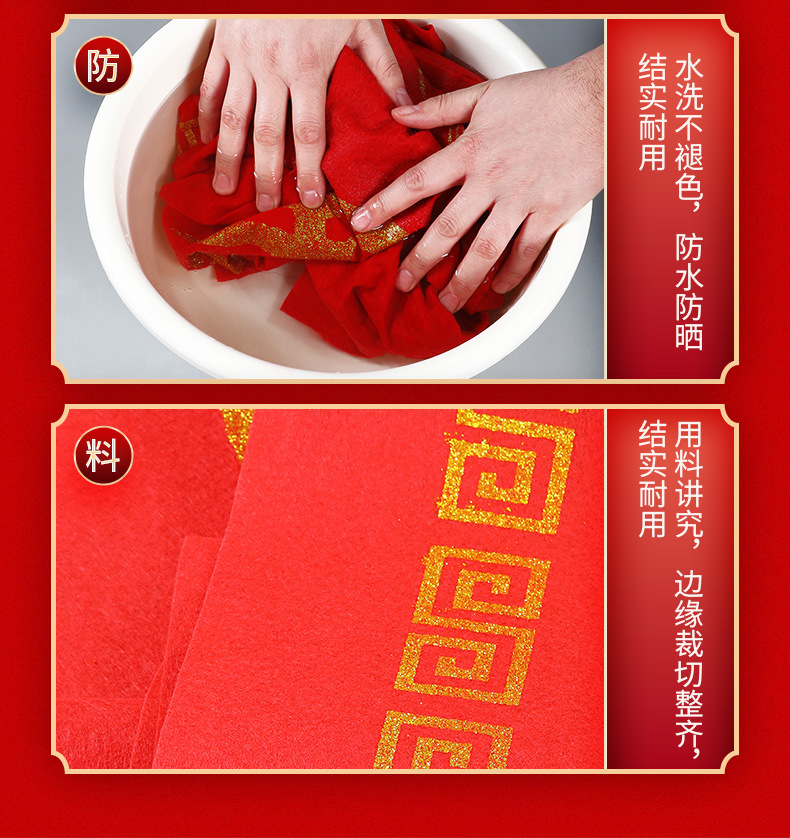 防

水洗不褪色，防水防晒
结实耐用

料

用料讲究，边缘裁切整齐，
结实耐用