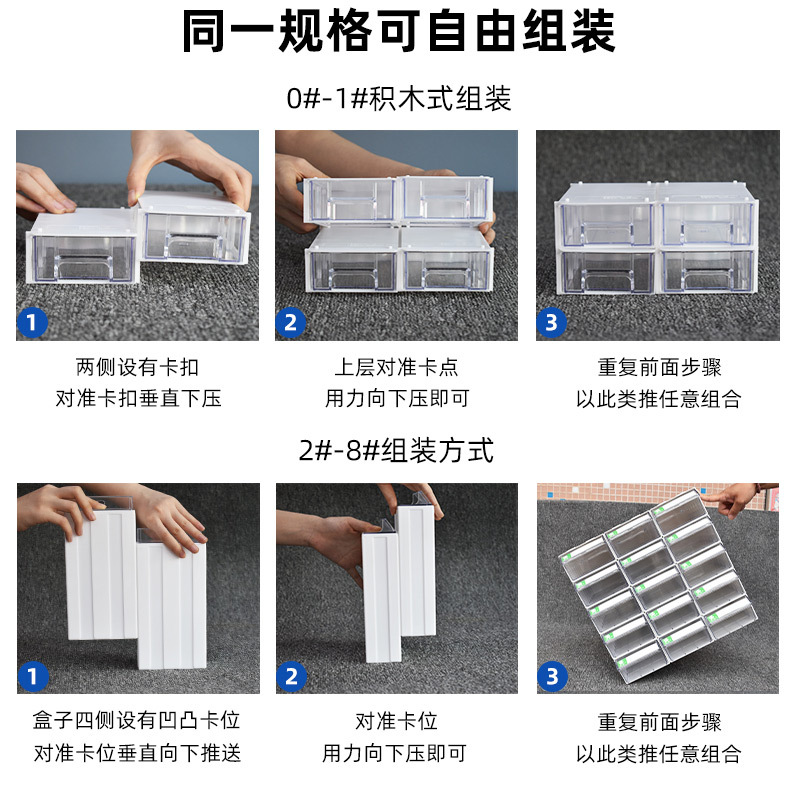 同一规格可自由组装

0#-1#积木式组装

1

两侧设有卡扣
对准卡扣垂直下压

2

上层对准卡点
用力向下压即可

3

重复前面步骤
以此类推任意组合

2#-8#组装方式

1

盒子四侧设有凹凸卡位
对准卡位垂直向下推送

2

对准卡位
用力向下压即可

3

重复前面步骤
以此类推任意组合