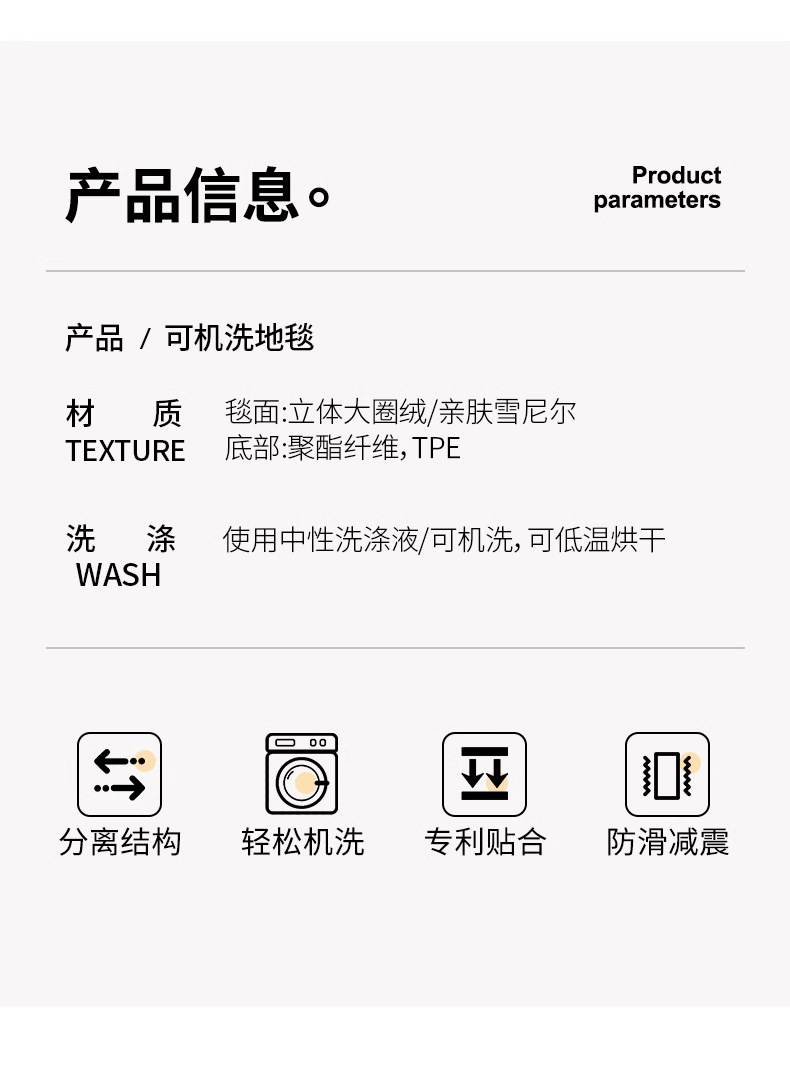 产品信息。

Product parameters

产品 / 可机洗地毯

材 质
TEXTURE
毯面:立体大圈绒/亲肤雪尼尔
底部:聚酯纤维，TPE

洗 涤
WASH
使用中性洗涤液/可机洗，可低温烘干

分离结构 轻松机洗 专利贴合 防滑减震