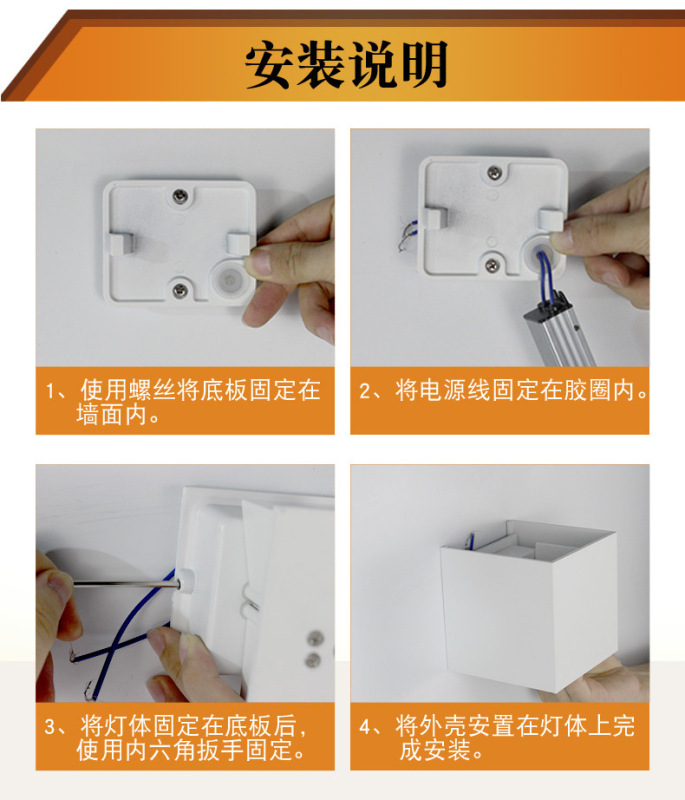 安装说明

1、使用螺丝将底板固定在墙面内。

2、将电源线固定在胶圈内。

3、将灯体固定在底板后，使用内六角扳手固定。

4、将外壳安置在灯体上完成安装。