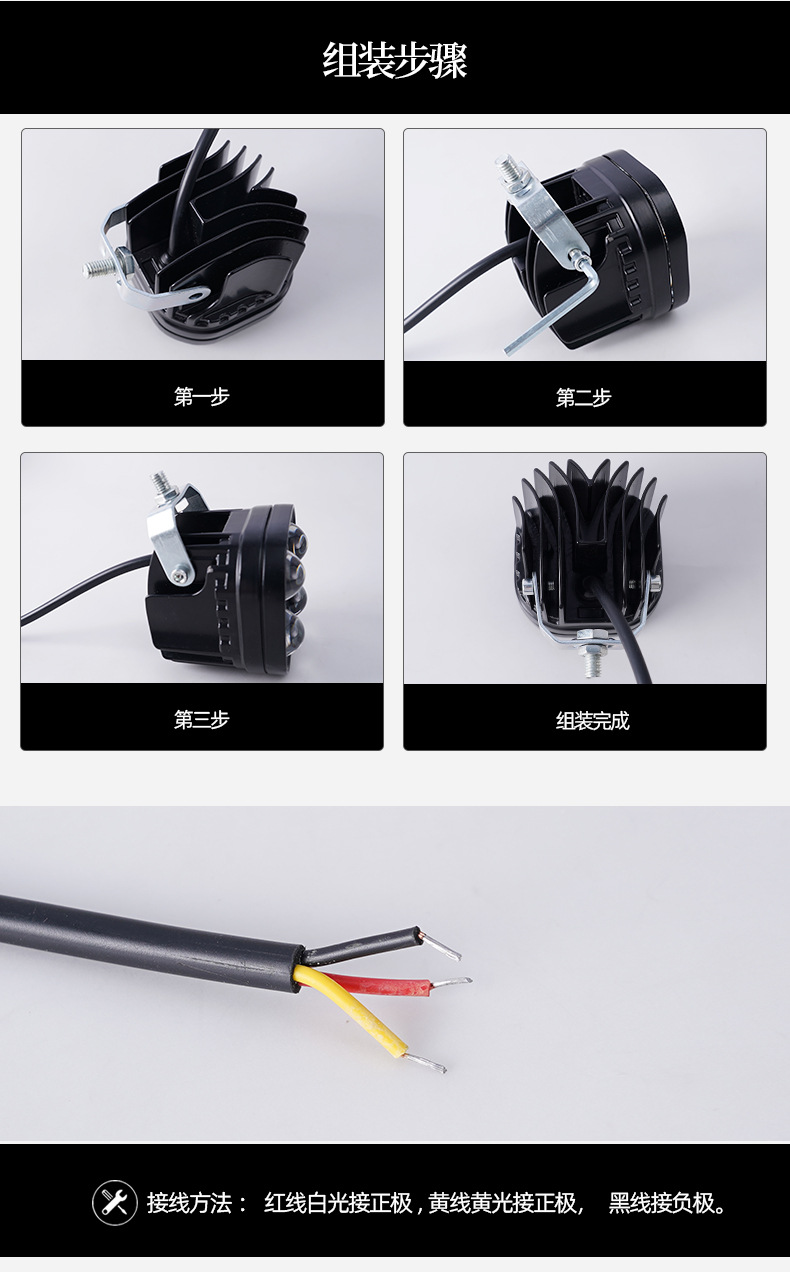 组装步骤

第一步

第二步

第三步

组装完成

接线方法： 红线白光接正极，黄线黄光接正极， 黑线接负极。