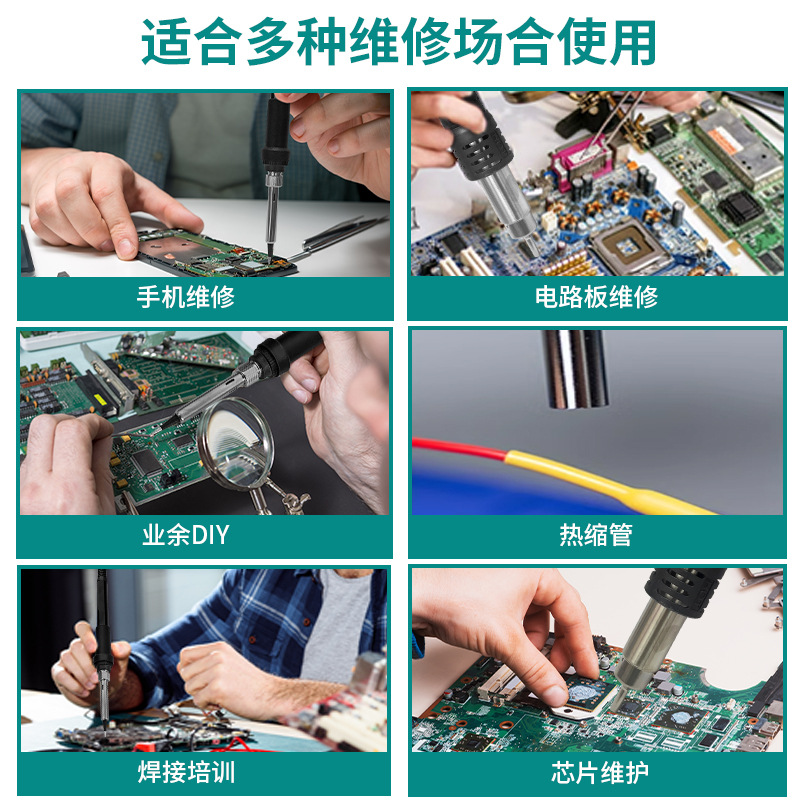 适合多种维修场合使用

手机维修

电路板维修

业余DIY

热缩管

焊接培训

芯片维护