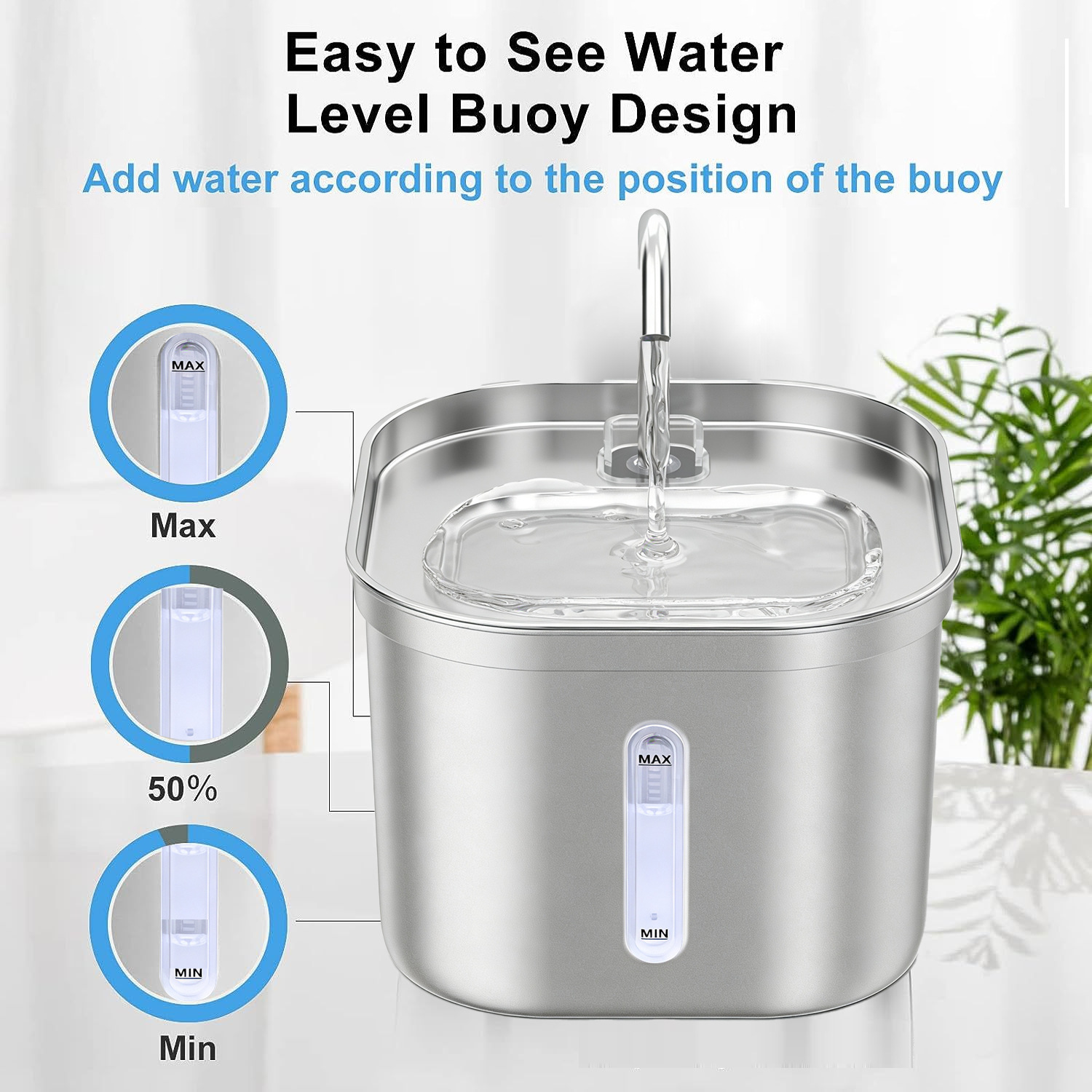 Easy to See Water Level Buoy Design

Add water according to the position of the buoy

MAX

Max

50%

MIN

Min

MAX

MIN