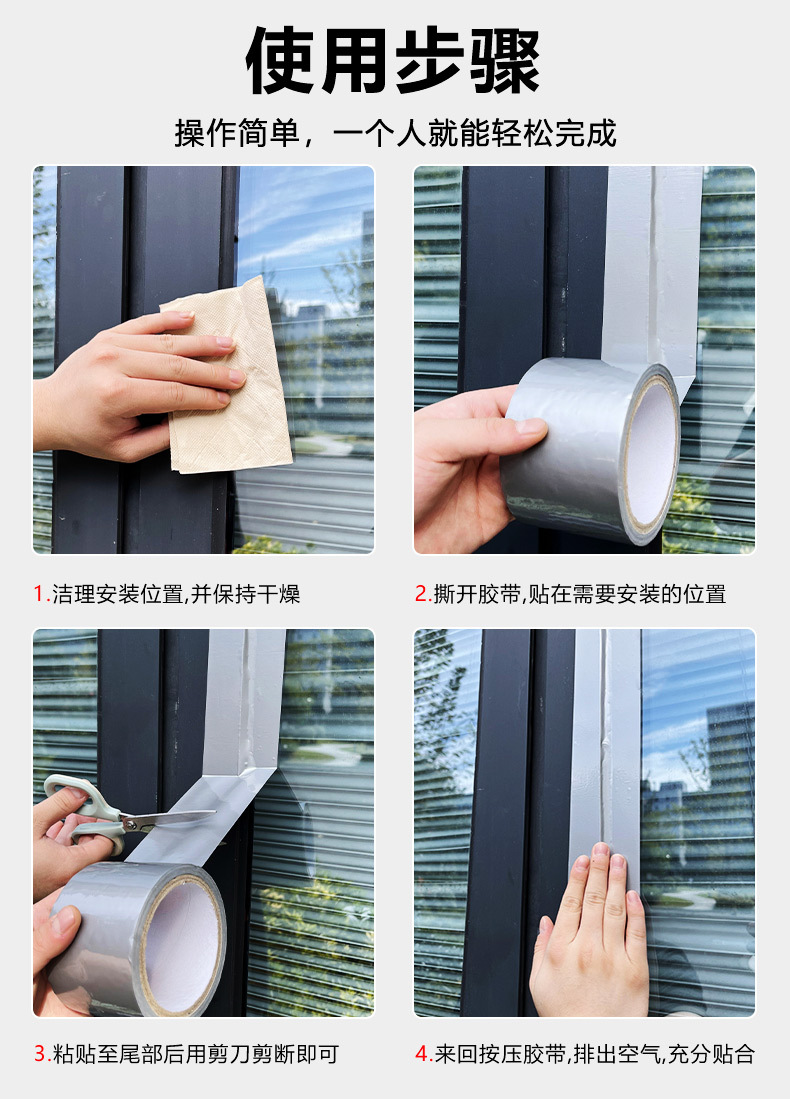 使用步骤

操作简单，一个人就能轻松完成

1.洁理安装位置,并保持干燥

2.撕开胶带,贴在需要安装的位置

3.粘贴至尾部后用剪刀剪断即可

4.来回按压胶带,排出空气,充分贴合