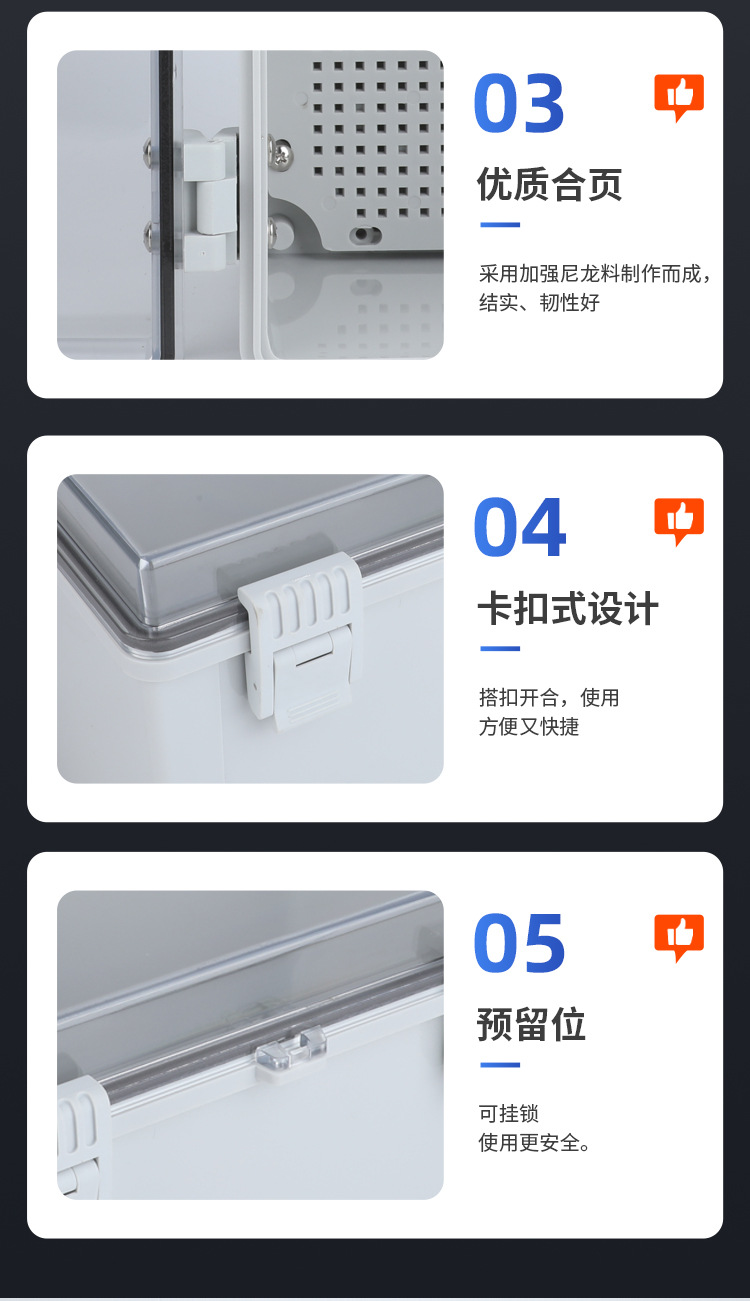 03

优质合页

采用加强尼龙料制作而成，结实、韧性好

04

卡扣式设计

搭扣开合，使用方便又快捷

05

预留位

可挂锁
使用更安全。