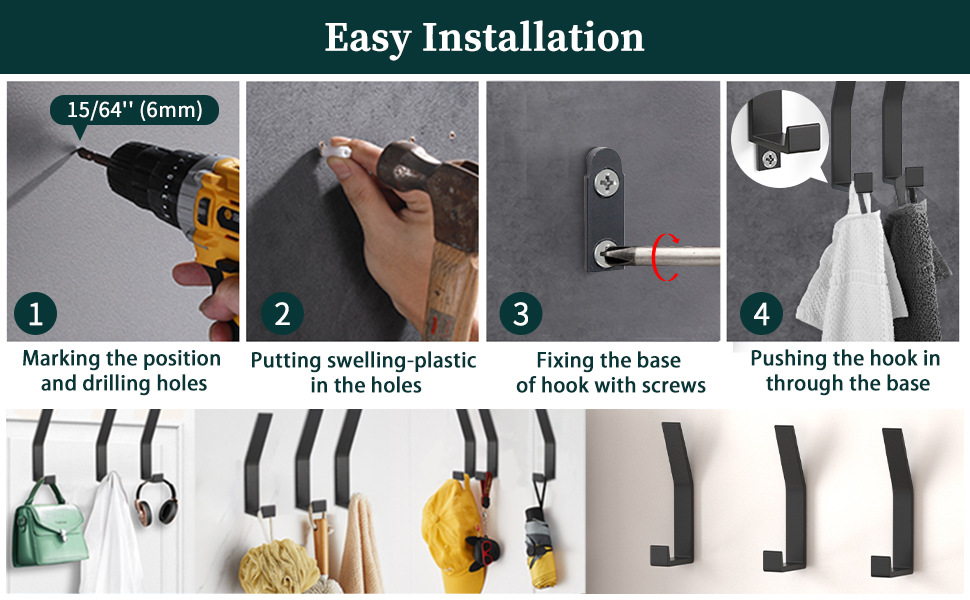 Easy Installation

15/64'' (6mm)

1
Marking the position and drilling holes

2
Putting swelling-plastic in the holes

3
Fixing the base of hook with screws

4
Pushing the hook in through the base