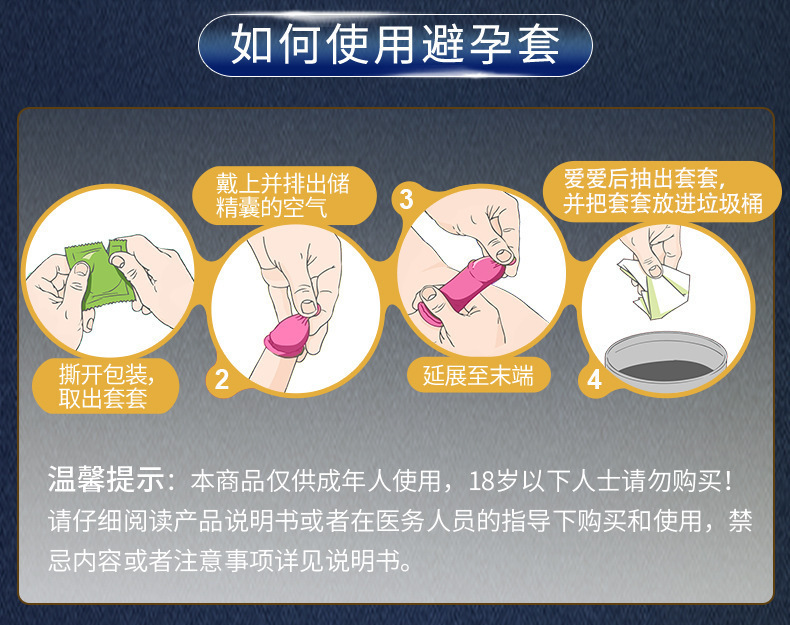 如何使用避孕套

撕开包装，取出套套

戴上并排出储精囊的空气

2

3

延展至末端

爱爱后抽出套套，并把套套放进垃圾桶

4

温馨提示：本商品仅供成年人使用，18岁以下人士请勿购买！请仔细阅读产品说明书或者在医务人员的指导下购买和使用，禁忌内容或者注意事项详见说明书。