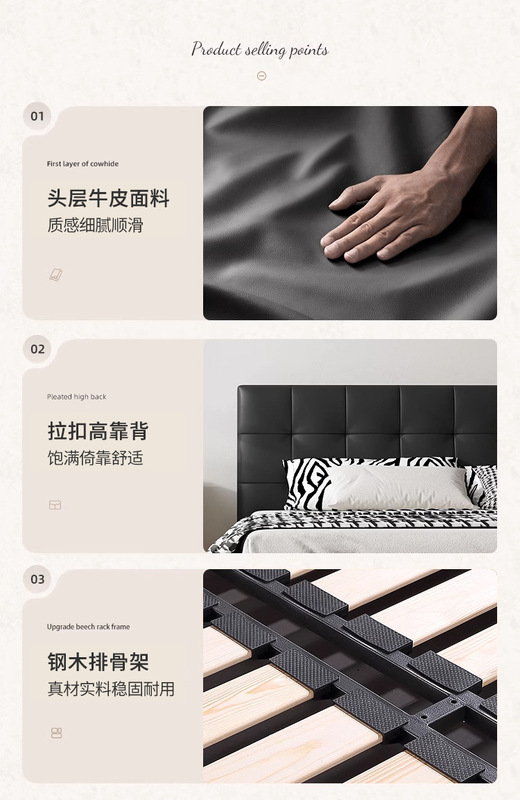 Product selling points

01

First layer of cowhide

头层牛皮面料

质感细腻顺滑

02

Pleated high back

拉扣高靠背

饱满倚靠舒适

03

Upgrade beech rack frame

钢木排骨架

真材实料稳固耐用