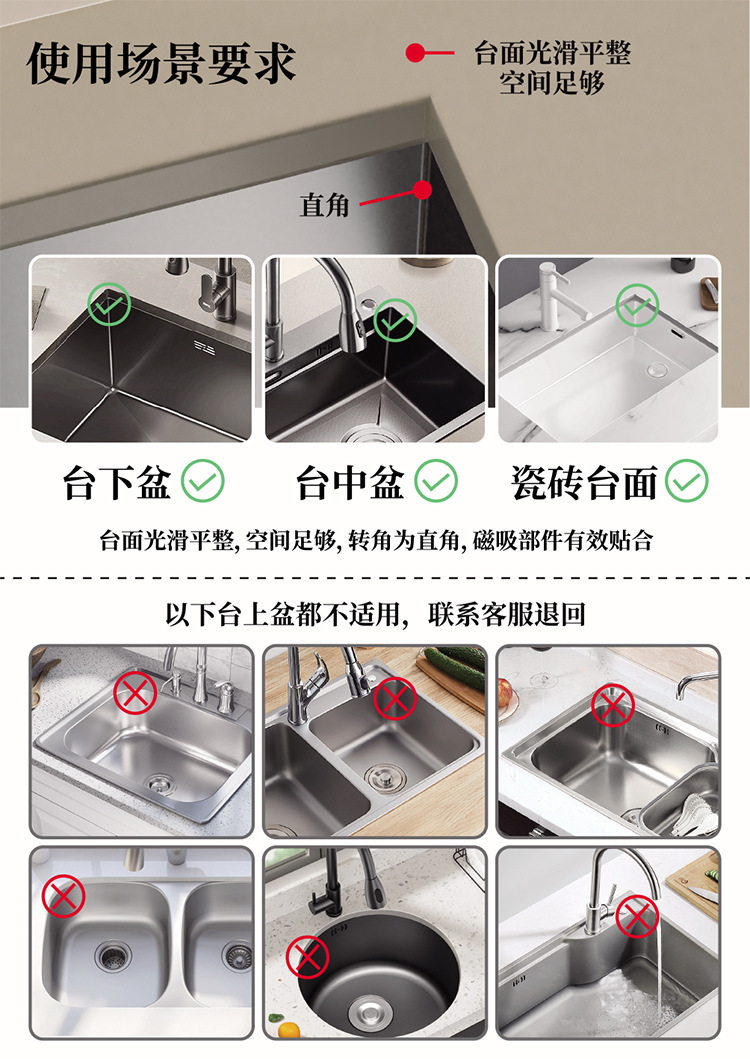 使用场景要求

台面光滑平整
空间足够

直角

台下盆

台中盆

瓷砖台面

台面光滑平整, 空间足够, 转角为直角, 磁吸部件有效贴合

以下台上盆都不适用，联系客服退回