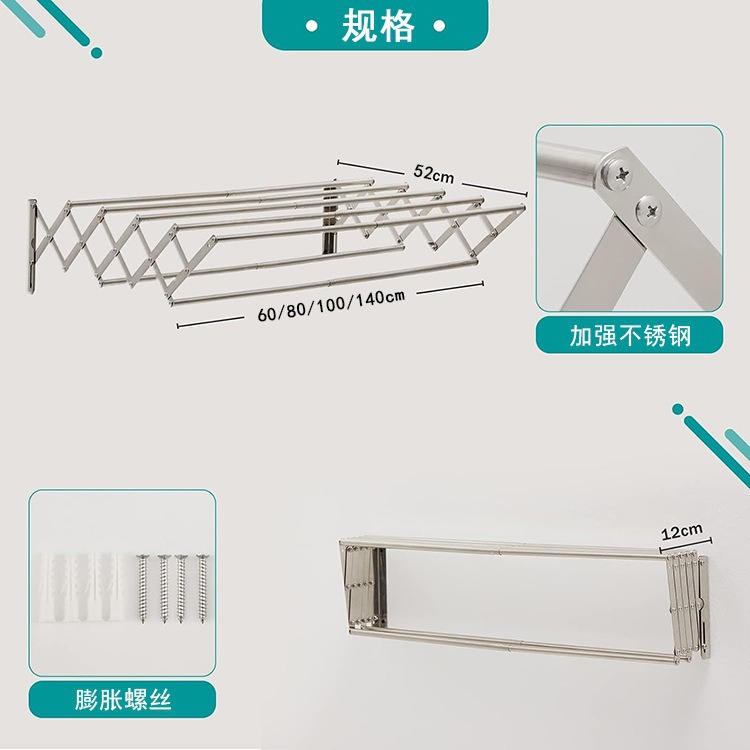 • 规格 •

52cm

60/80/100/140cm

加强不锈钢

12cm

膨胀螺丝