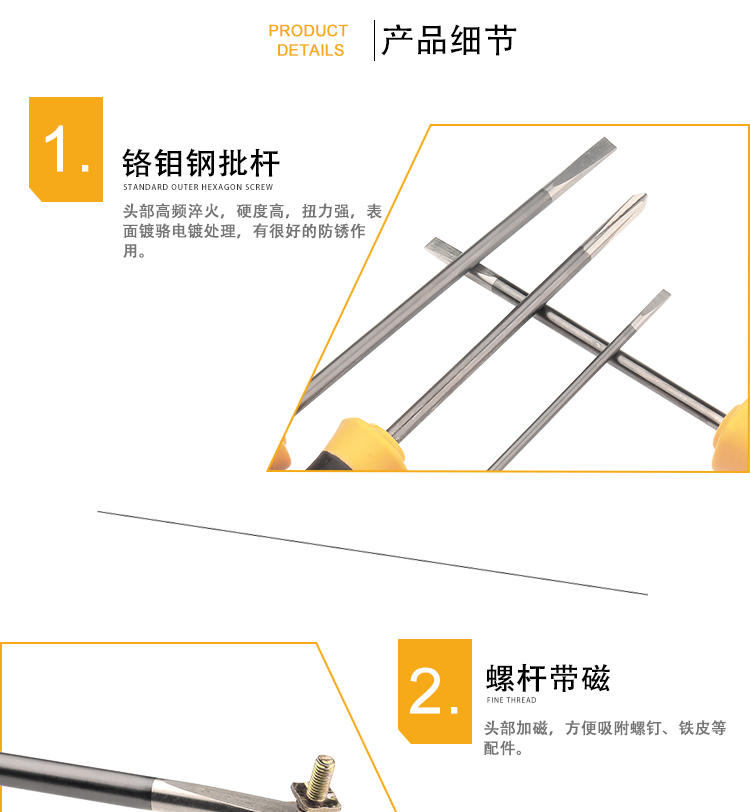 PRODUCT DETAILS

产品细节

1.

铬钼钢批杆

STANDARD OUTER HEXAGON SCREW

头部高频淬火，硬度高，扭力强，表面镀骆电镀处理，有很好的防锈作用。

2.

螺杆带磁

FINE THREAD

头部加磁，方便吸附螺钉、铁皮等配件。