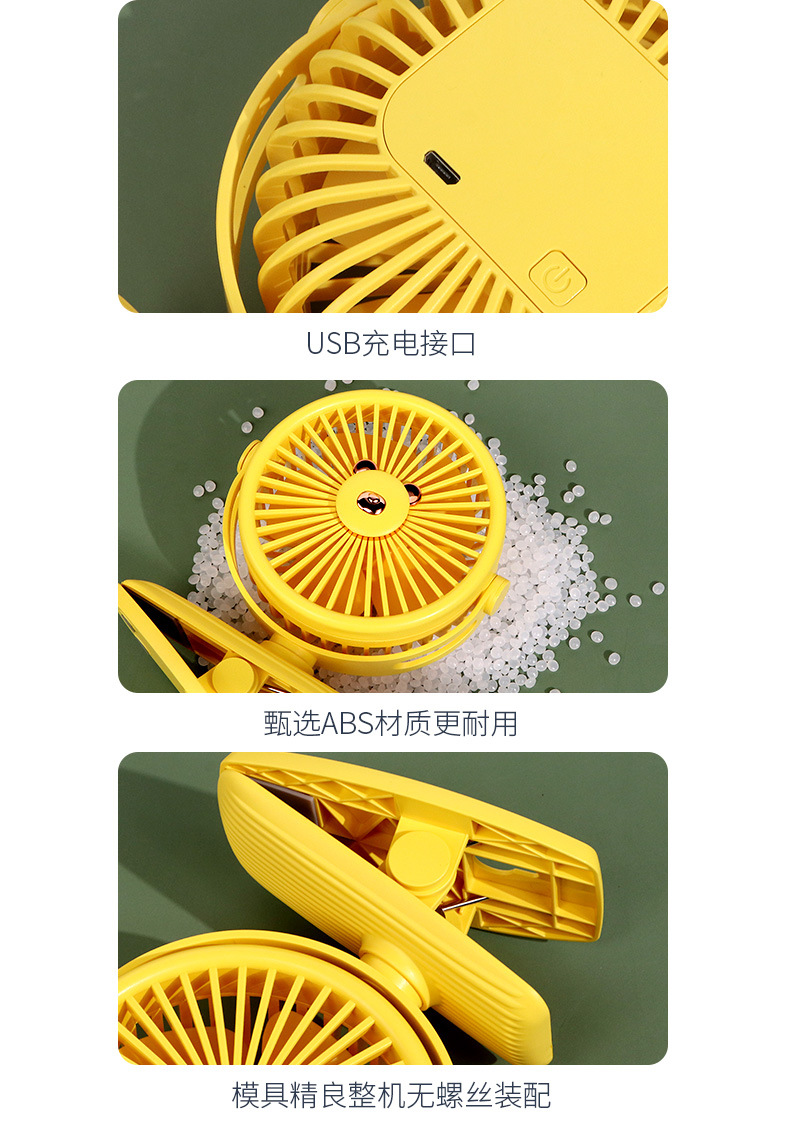 USB充电接口

甄选ABS材质更耐用

模具精良整机无螺丝装配