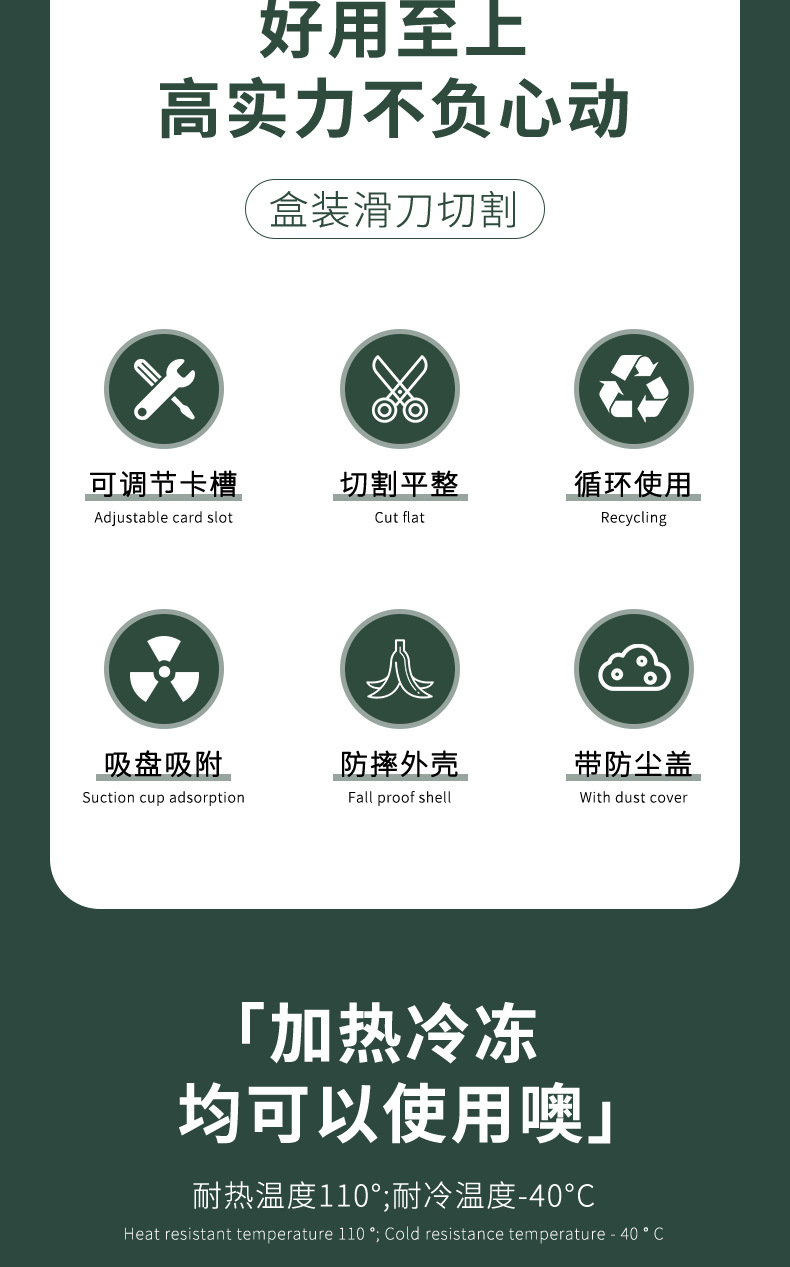 好用至上
高实力不负心动

盒装滑刀切割

可调节卡槽
Adjustable card slot

切割平整
Cut flat

循环使用
Recycling

吸盘吸附
Suction cup adsorption

防摔外壳
Fall proof shell

带防尘盖
With dust cover

「加热冷冻
均可以使用噢」

耐热温度110°;耐冷温度-40°C
Heat resistant temperature 110 °; Cold resistance temperature - 40 ° C