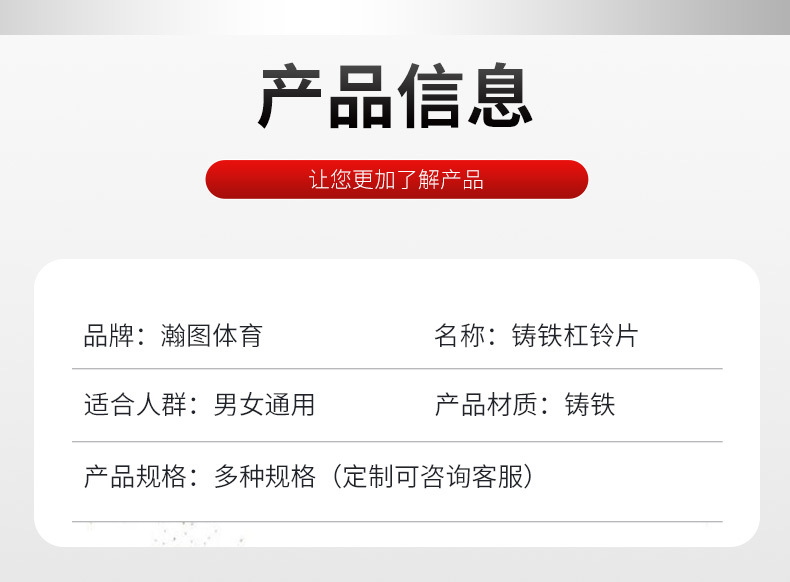 产品信息

让您更加了解产品

品牌：瀚图体育

名称：铸铁杠铃片

适合人群：男女通用

产品材质：铸铁

产品规格：多种规格（定制可咨询客服）