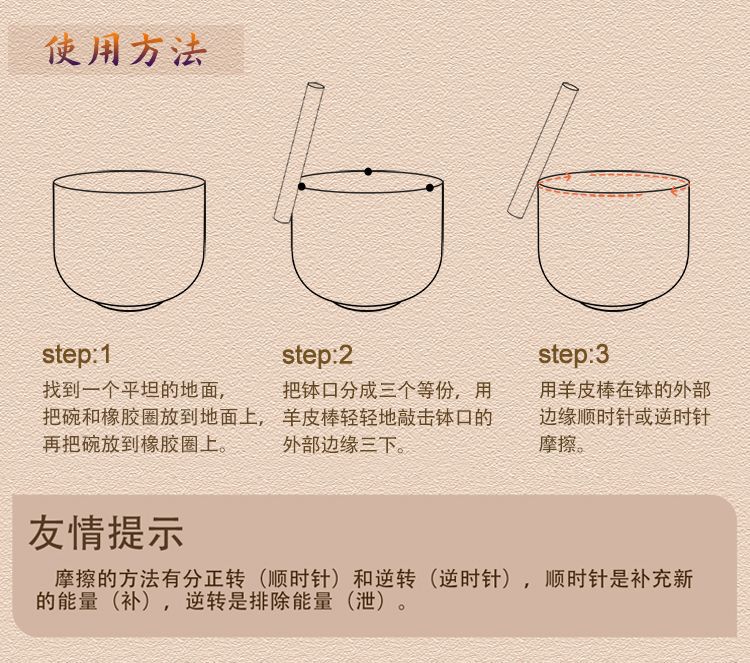 使用方法

step:1
找到一个平坦的地面，把碗和橡胶圈放到地面上，再把碗放到橡胶圈上。

step:2
把钵口分成三个等份，用羊皮棒轻轻地敲击钵口的外部边缘三下。

step:3
用羊皮棒在钵的外部边缘顺时针或逆时针摩擦。

友情提示
摩擦的方法有分正转（顺时针）和逆转（逆时针），顺时针是补充新的能量（补），逆转是排除能量（泄）。